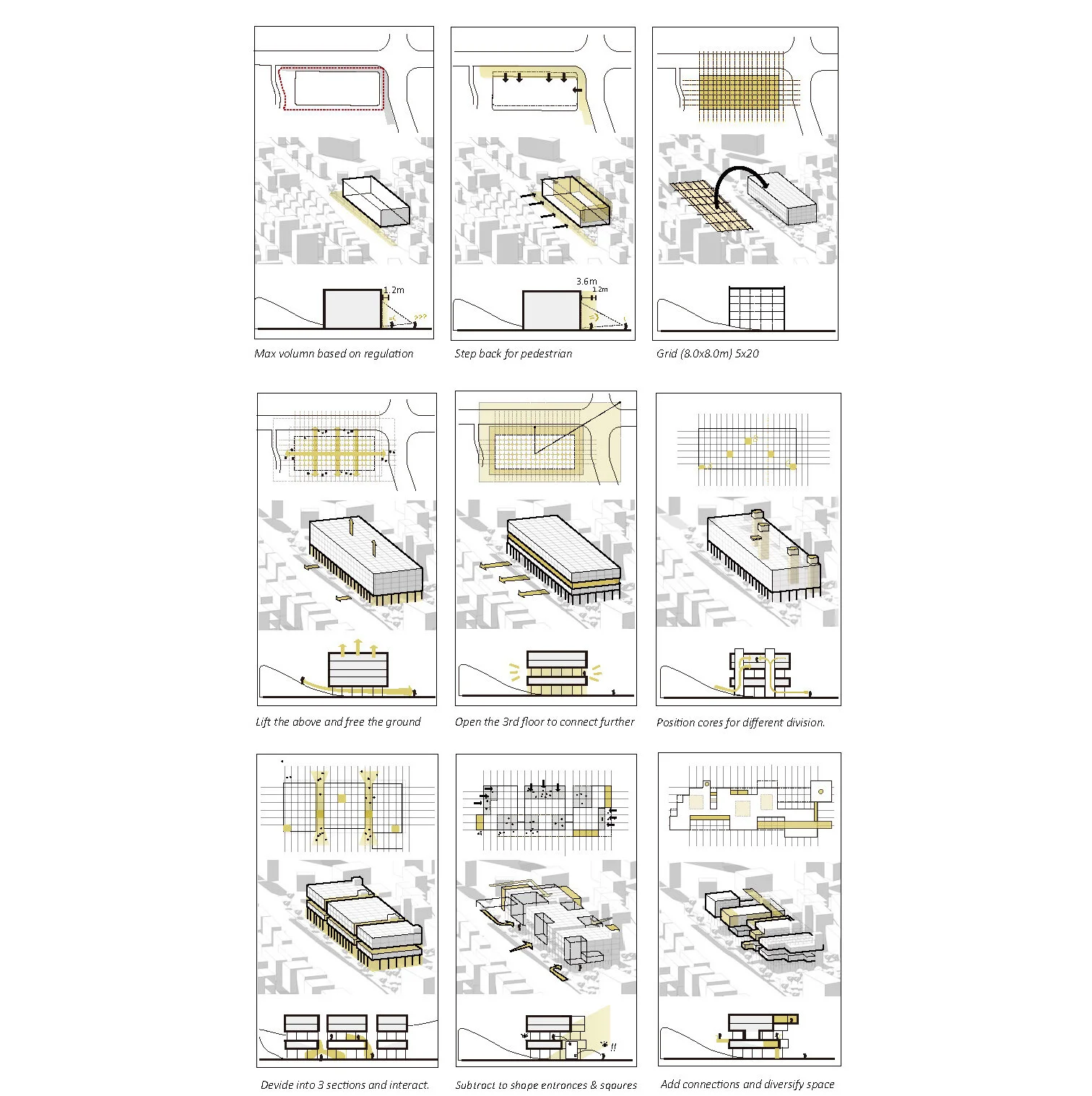 1.2m
=(
???

Max volumn based on regulation

3.6m
1.2m
=)

Step back for pedestrian

Grid (8.0x8.0m) 5x20

Lift the above and free the ground

Open the 3rd floor to connect further

Position cores for different division.

Devide into 3 sections and interact.

!!

Subtract to shape entrances & sqaures

Add connections and diversify space