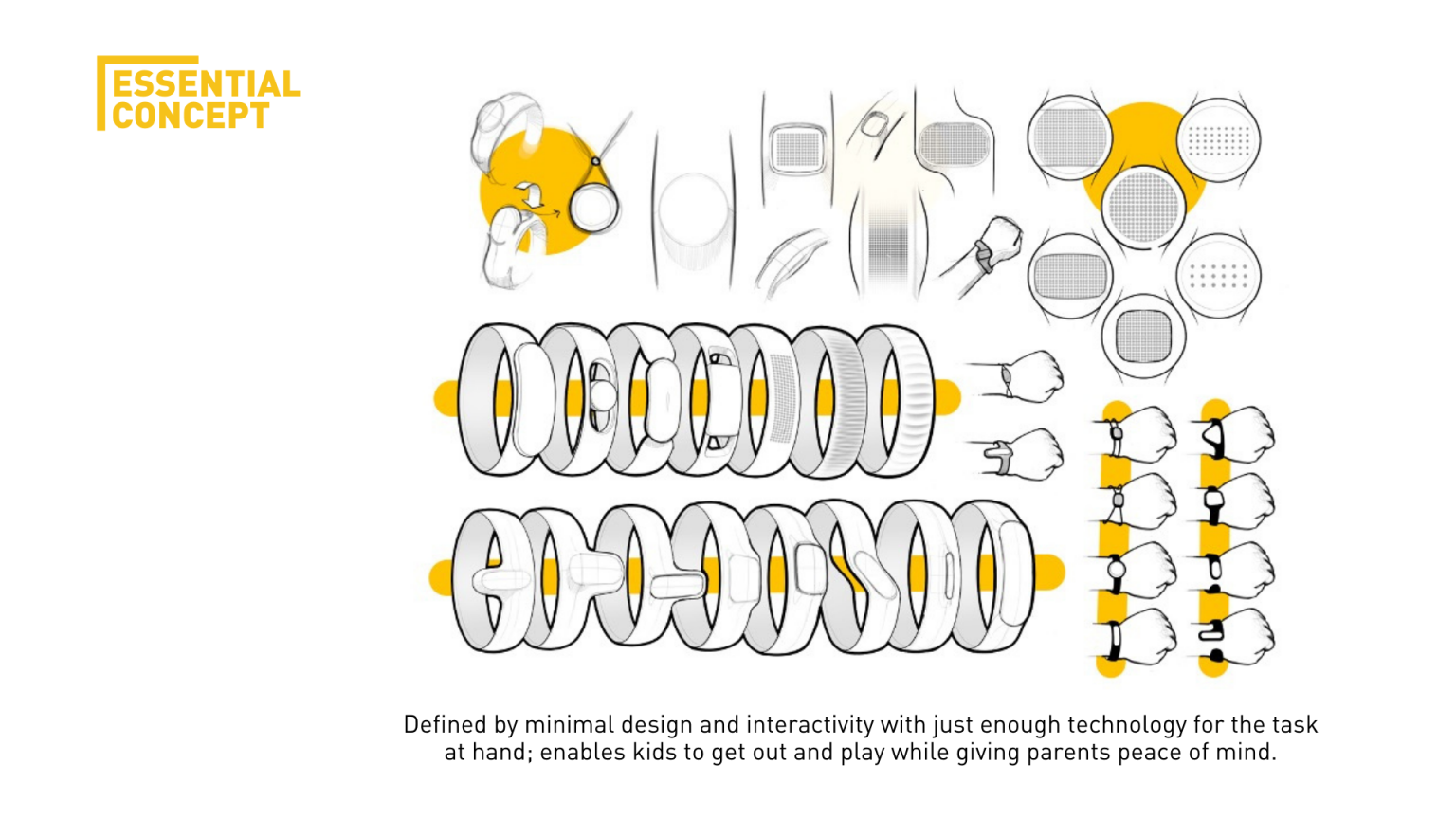 ESSENTIAL CONCEPT

Defined by minimal design and interactivity with just enough technology for the task at hand; enables kids to get out and play while giving parents peace of mind.