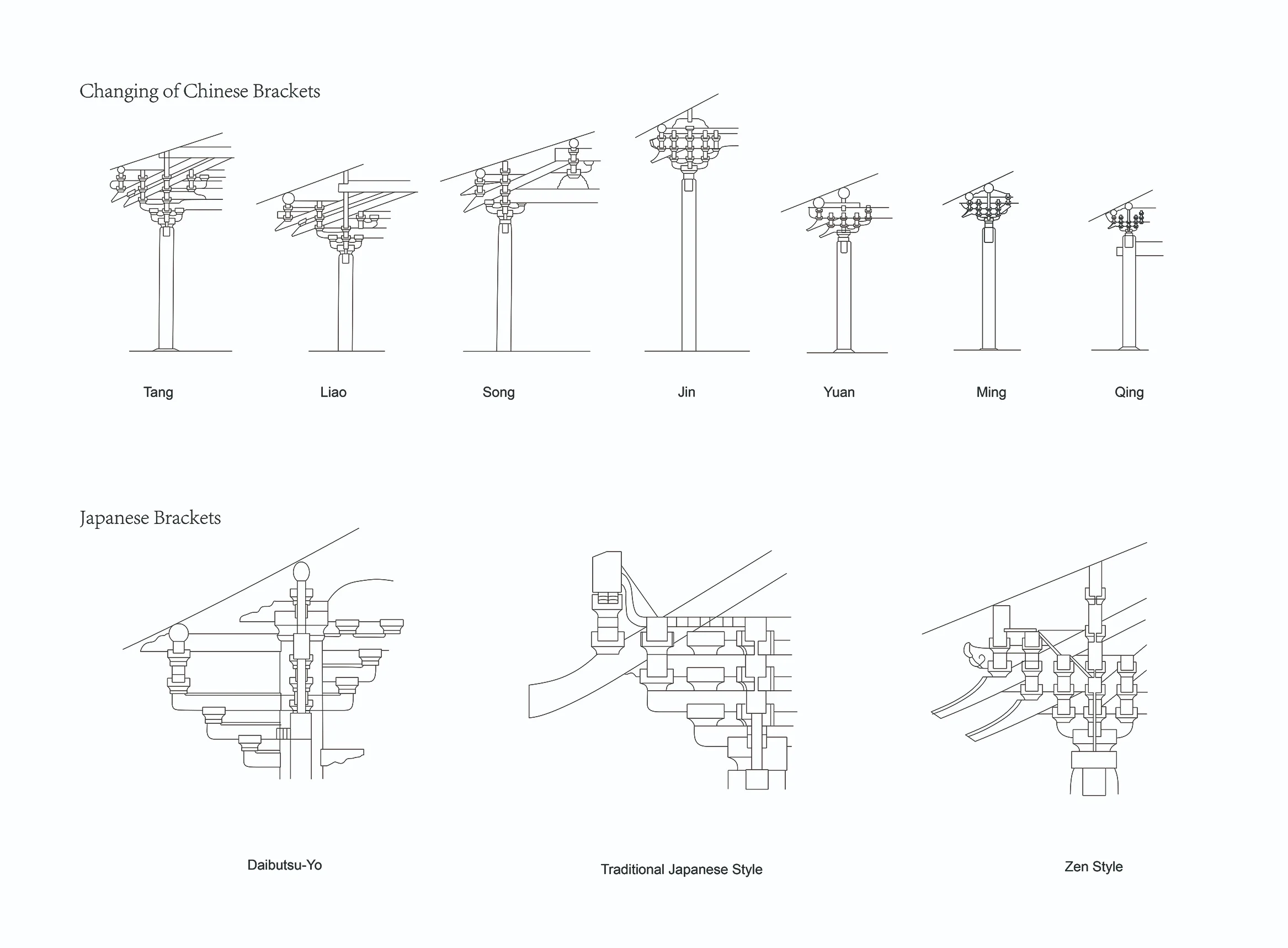 Changing of Chinese Brackets

Tang

Liao

Song

Jin

Yuan

Ming

Qing

Japanese Brackets

Daibutsu-Yo

Traditional Japanese Style

Zen Style