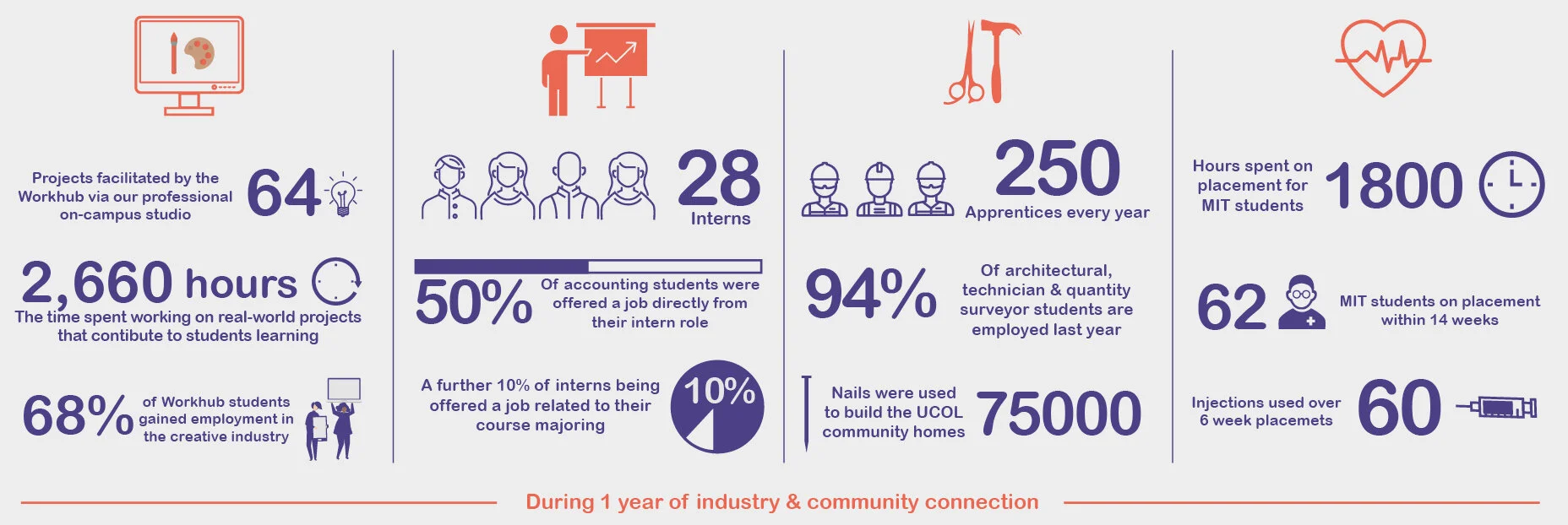 Projects facilitated by the Workhub via our professional on-campus studio

64

2,660 hours

The time spent working on real-world projects that contibute to students learning

68%

of Workhub students gained employment in the creative industry

28

Interns

50%

Of accounting students were offered a job directly from their intern role

A further 10% of interns being offered a job related to their course majoring

10%

250

Apprentices every year

94%

Of architectural, technician & quantity surveyor students are employed last year

Nails were used to build the UCOL community homes

75000

Hours spent on placement for MIT students

1800

62

MIT students on placement within 14 weeks

Injections used over 6 week placemets

60

During 1 year of industry & community connection