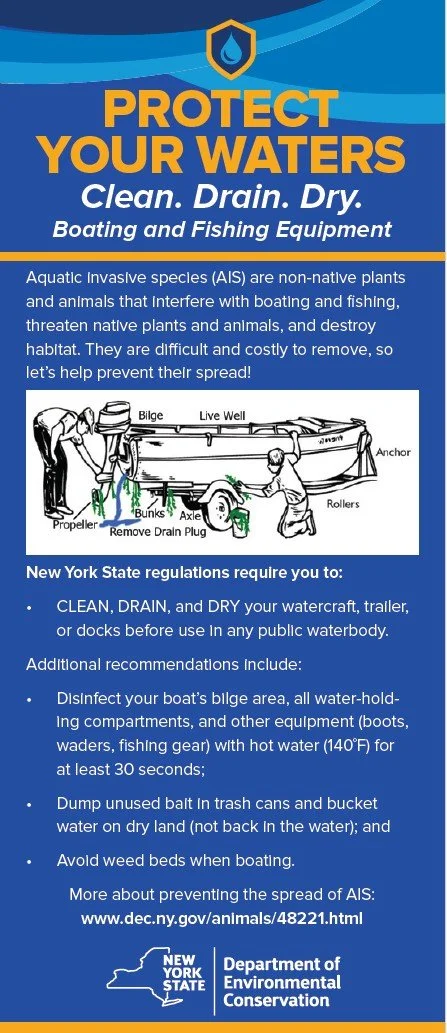 PROTECT YOUR WATERS
Clean. Drain. Dry.
Boating and Fishing Equipment

Aquatic invasive species (AIS) are non-native plants and animals that interfere with boating and fishing, threaten native plants and animals, and destroy habitat. They are difficult and costly to remove, so let's help prevent their spread!

Bilge
Live Well
Anchor
Rollers
Propeller
Bunks
Axle
Remove Drain Plug

New York State regulations require you to:

• CLEAN, DRAIN, and DRY your watercraft, trailer, or docks before use in any public waterbody.

Additional recommendations include:

• Disinfect your boat's bilge area, all water-holding compartments, and other equipment (boots, waders, fishing gear) with hot water (140°F) for at least 30 seconds;

• Dump unused bait in trash cans and bucket water on dry land (not back in the water); and

• Avoid weed beds when boating.

More about preventing the spread of AIS:
www.dec.ny.gov/animals/48221.html

NEW YORK STATE
Department of Environmental Conservation