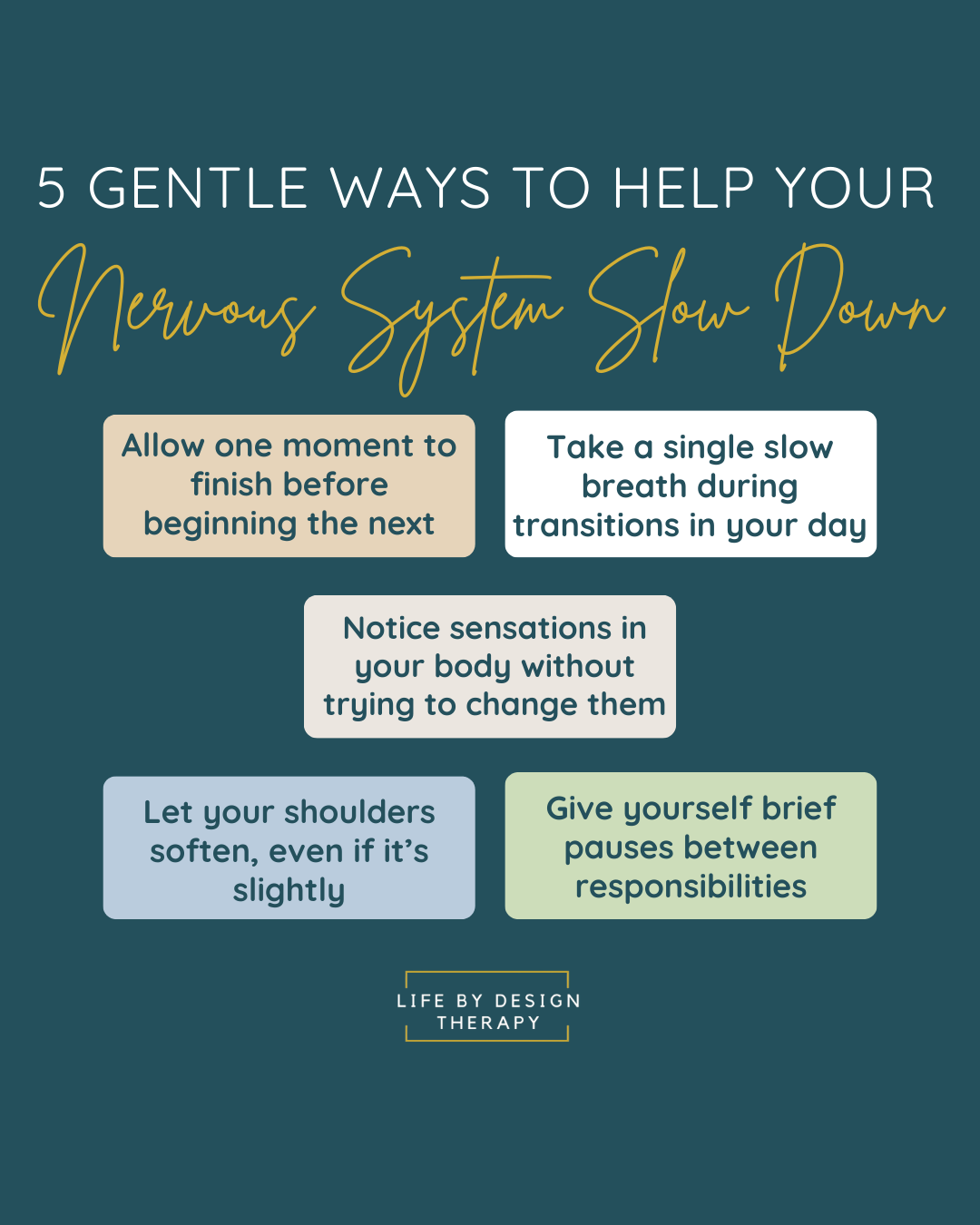 5 GENTLE WAYS TO HELP YOUR

Nervous System Slow Down

Allow one moment to finish before beginning the next

Take a single slow breath during transitions in your day

Notice sensations in your body without trying to change them

Let your shoulders soften, even if it's slightly

Give yourself brief pauses between responsibilities

LIFE BY DESIGN THERAPY