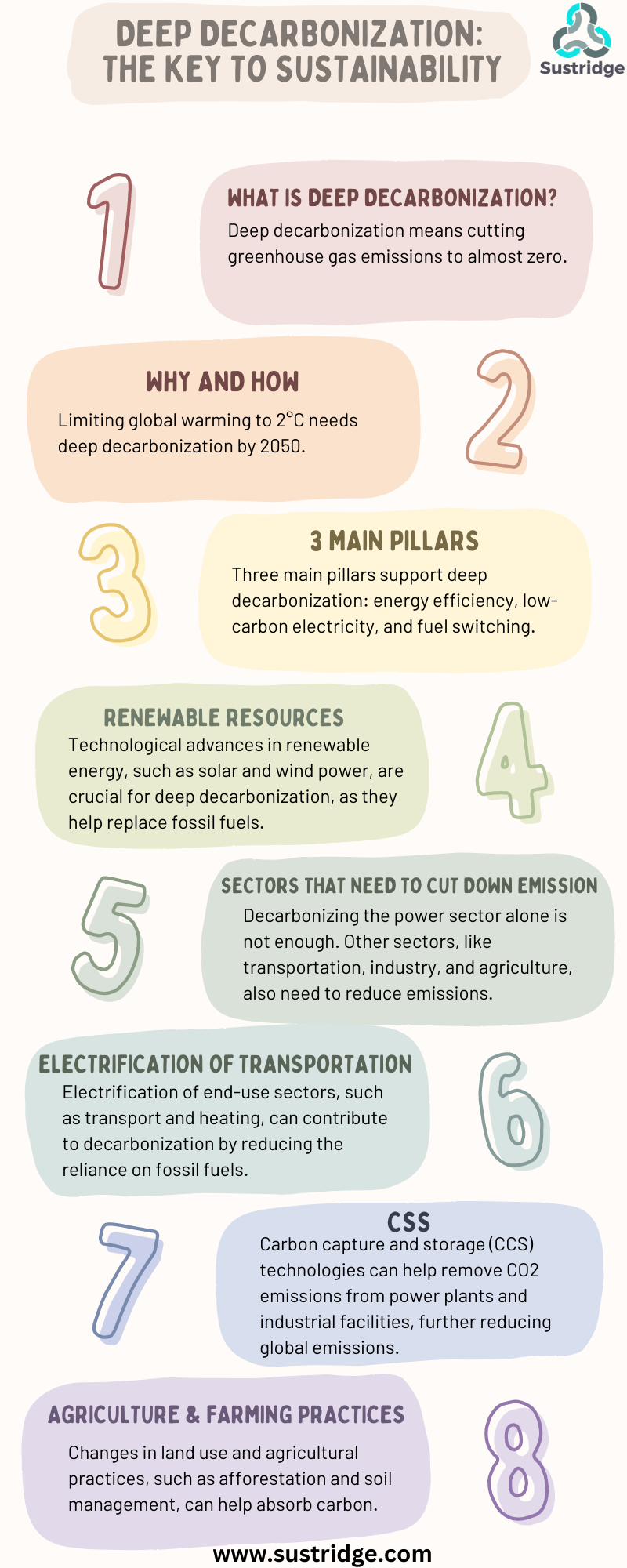 DEEP DECARBONIZATION: THE KEY TO SUSTAINABILITY

Sustridge

1

WHAT IS DEEP DECARBONIZATION?

Deep decarbonization means cutting greenhouse gas emissions to almost zero.

WHY AND HOW

Limiting global warming to 2°C needs deep decarbonization by 2050.

2

3

3 MAIN PILLARS

Three main pillars support deep decarbonization: energy efficiency, low-carbon electricity, and fuel switching.

RENEWABLE RESOURCES

Technological advances in renewable energy, such as solar and wind power, are crucial for deep decarbonization, as they help replace fossil fuels.

4

5

SECTORS THAT NEED TO CUT DOWN EMISSION

Decarbonizing the power sector alone is not enough. Other sectors, like transportation, industry, and agriculture, also need to reduce emissions.

ELECTRIFICATION OF TRANSPORTATION

Electrification of end-use sectors, such as transport and heating, can contribute to decarbonization by reducing the reliance on fossil fuels.

6

7

CSS

Carbon capture and storage (CCS) technologies can help remove CO2 emissions from power plants and industrial facilities, further reducing global emissions.

AGRICULTURE & FARMING PRACTICES

Changes in land use and agricultural practices, such as afforestation and soil management, can help absorb carbon.

8

www.sustridge.com