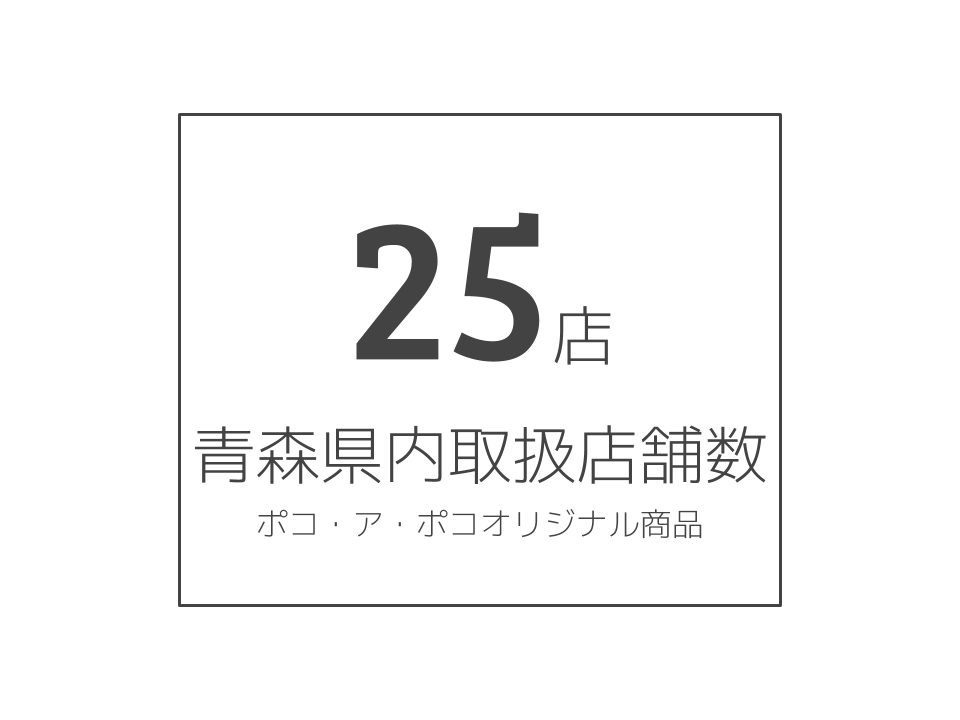 25店

青森県内取扱店舗数

ポコ・ア・ポコオリジナル商品