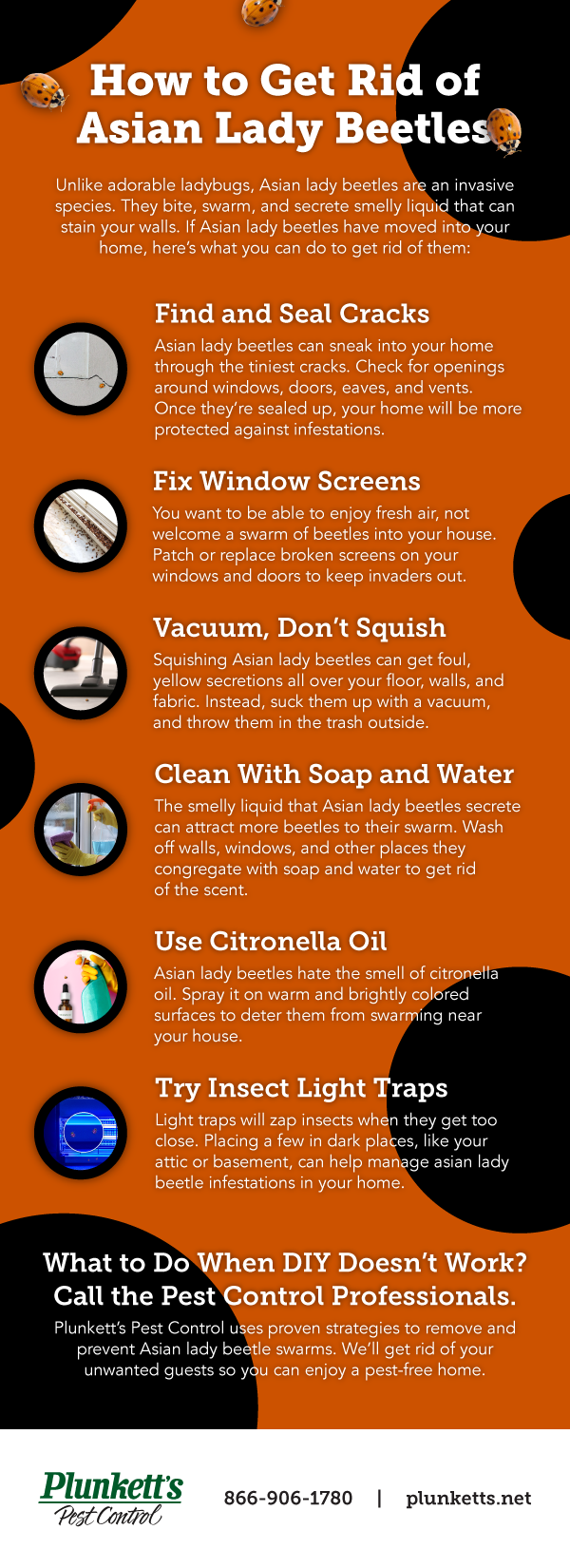 How to Get Rid of Asian Lady Beetles

Unlike adorable ladybugs, Asian lady beetles are an invasive species. They bite, swarm, and secrete smelly liquid that can stain your walls. If Asian lady beetles have moved into your home, here's what you can do to get rid of them:

Find and Seal Cracks

Asian lady beetles can sneak into your home through the tiniest cracks. Check for openings around windows, doors, eaves, and vents. Once they're sealed up, your home will be more protected against infestations.

Fix Window Screens

You want to be able to enjoy fresh air, not welcome a swarm of beetles into your house. Patch or replace broken screens on your windows and doors to keep invaders out.

Vacuum, Don't Squish

Squishing Asian lady beetles can get foul, yellow secretions all over your floor, walls, and fabric. Instead, suck them up with a vacuum, and throw them in the trash outside.

Clean With Soap and Water

The smelly liquid that Asian lady beetles secrete can attract more beetles to their swarm. Wash off walls, windows, and other places they congregate with soap and water to get rid of the scent.

Use Citronella Oil

Asian lady beetles hate the smell of citronella oil. Spray it on warm and brightly colored surfaces to deter them from swarming near your house.

Try Insect Light Traps

Light traps will zap insects when they get too close. Placing a few in dark places, like your attic or basement, can help manage asian lady beetle infestations in your home.

What to Do When DIY Doesn't Work? Call the Pest Control Professionals.

Plunkett's Pest Control uses proven strategies to remove and prevent Asian lady beetle swarms. We'll get rid of your unwanted guests so you can enjoy a pest-free home.

Plunkett's Pest Control

866-906-1780 | plunketts.net