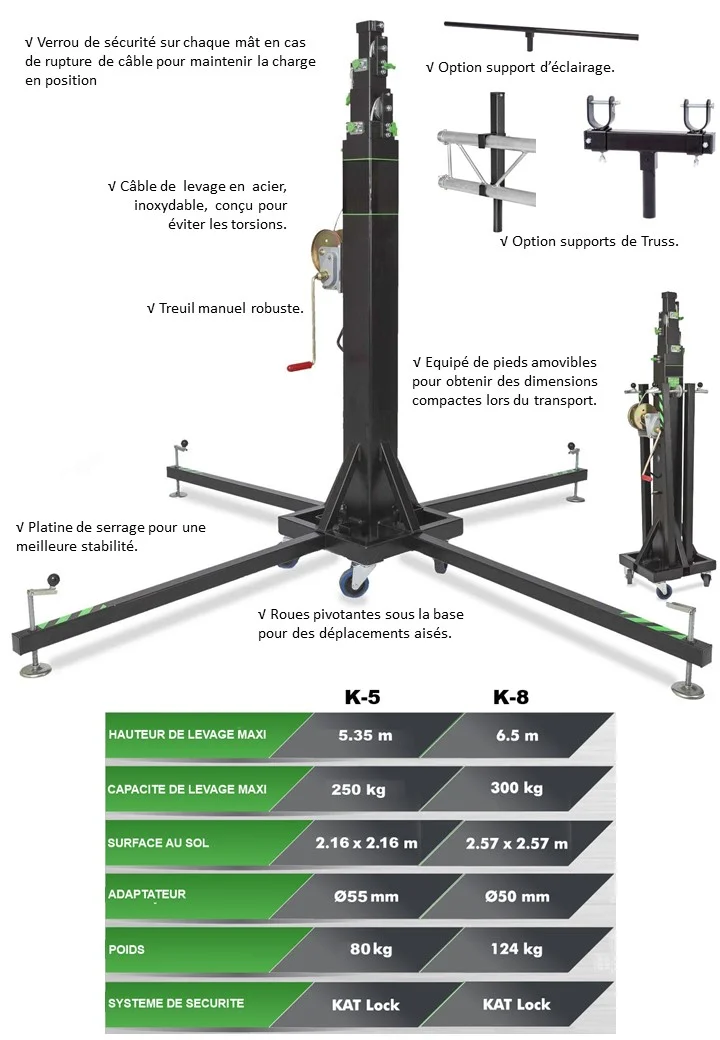 √ Verrou de sécurité sur chaque mât en cas de rupture de câble pour maintenir la charge en position

√ Option support d'éclairage.

√ Câble de levage en acier, inoxydable, conçu pour éviter les torsions.

√ Option supports de Truss.

√ Treuil manuel robuste.

√ Equipé de pieds amovibles pour obtenir des dimensions compactes lors du transport.

√ Platine de serrage pour une meilleure stabilité.

√ Roues pivotantes sous la base pour des déplacements aisés.

| | K-5 | K-8 |
|---|---|---|
| HAUTEUR DE LEVAGE MAXI | 5.35 m | 6.5 m |
| CAPACITE DE LEVAGE MAXI | 250 kg | 300 kg |
| SURFACE AU SOL | 2.16 x 2.16 m | 2.57 x 2.57 m |
| ADAPTATEUR | Ø55 mm | Ø50 mm |
| POIDS | 80 kg | 124 kg |
| SYSTEME DE SECURITE | KAT Lock | KAT Lock |