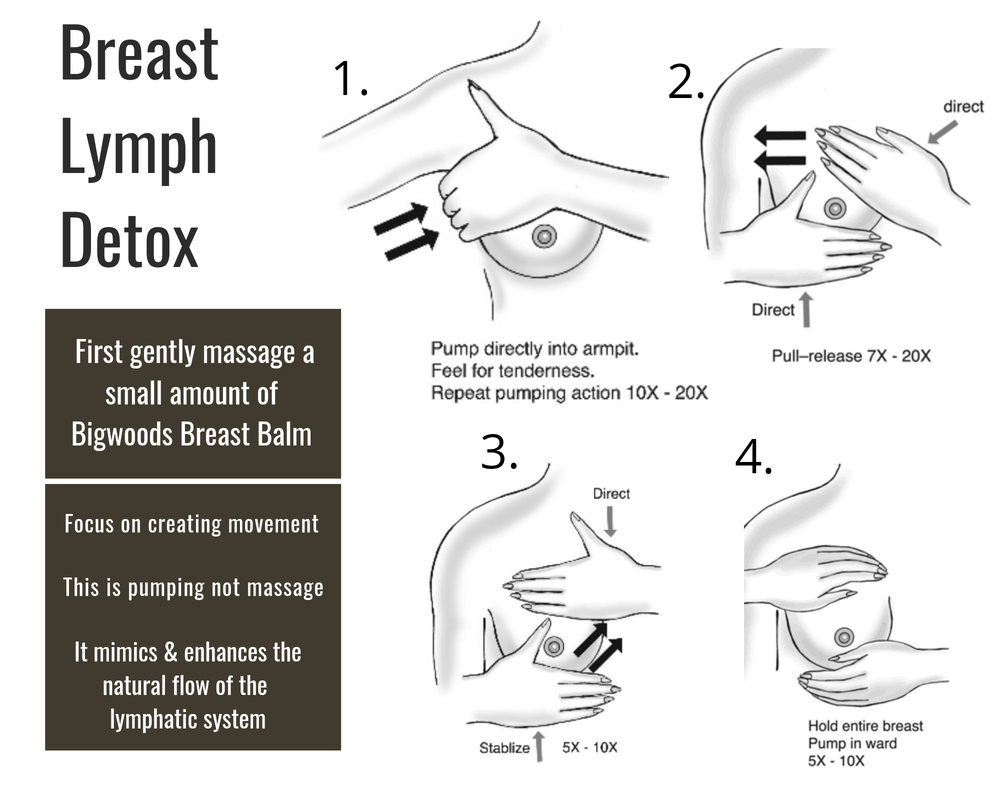 Breast Lymph Detox

First gently massage a small amount of Bigwoods Breast Balm

Focus on creating movement

This is pumping not massage

It mimics & enhances the natural flow of the lymphatic system

1.

Pump directly into armpit.
Feel for tenderness.
Repeat pumping action 10X - 20X

2.

direct

Direct

Pull–release 7X - 20X

3.

Direct

Stablize

5X - 10X

4.

Hold entire breast
Pump in ward
5X - 10X