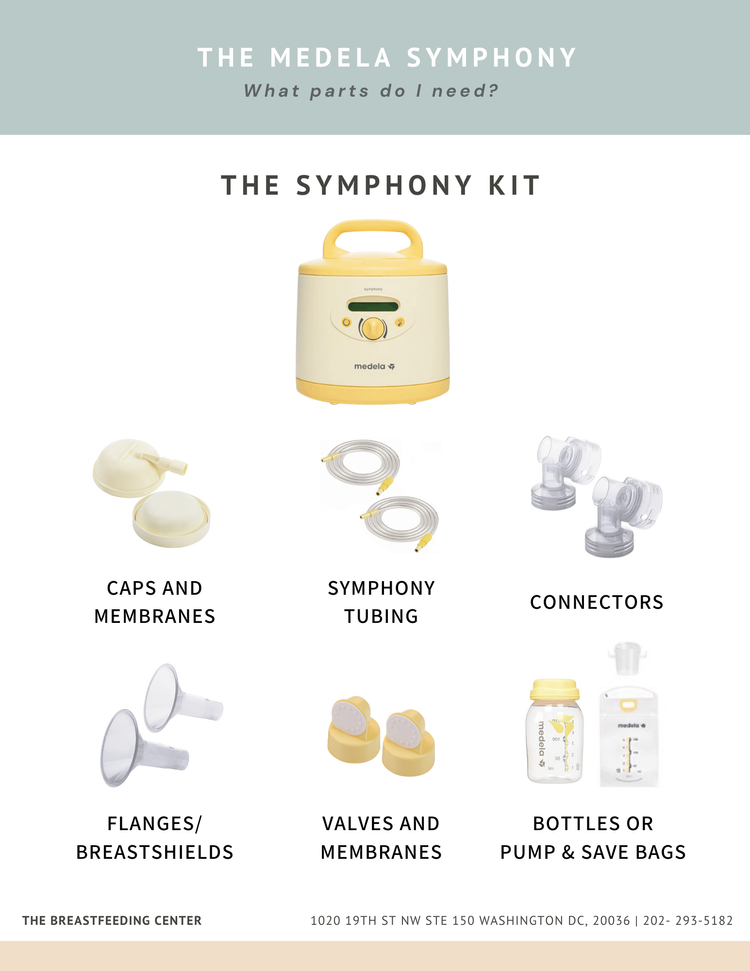 THE MEDELA SYMPHONY
What parts do I need?

THE SYMPHONY KIT

symphony

medela

CAPS AND MEMBRANES

SYMPHONY TUBING

CONNECTORS

FLANGES/ BREASTSHIELDS

VALVES AND MEMBRANES

medela

medela

BOTTLES OR PUMP & SAVE BAGS

THE BREASTFEEDING CENTER

1020 19TH ST NW STE 150 WASHINGTON DC, 20036 | 202- 293-5182