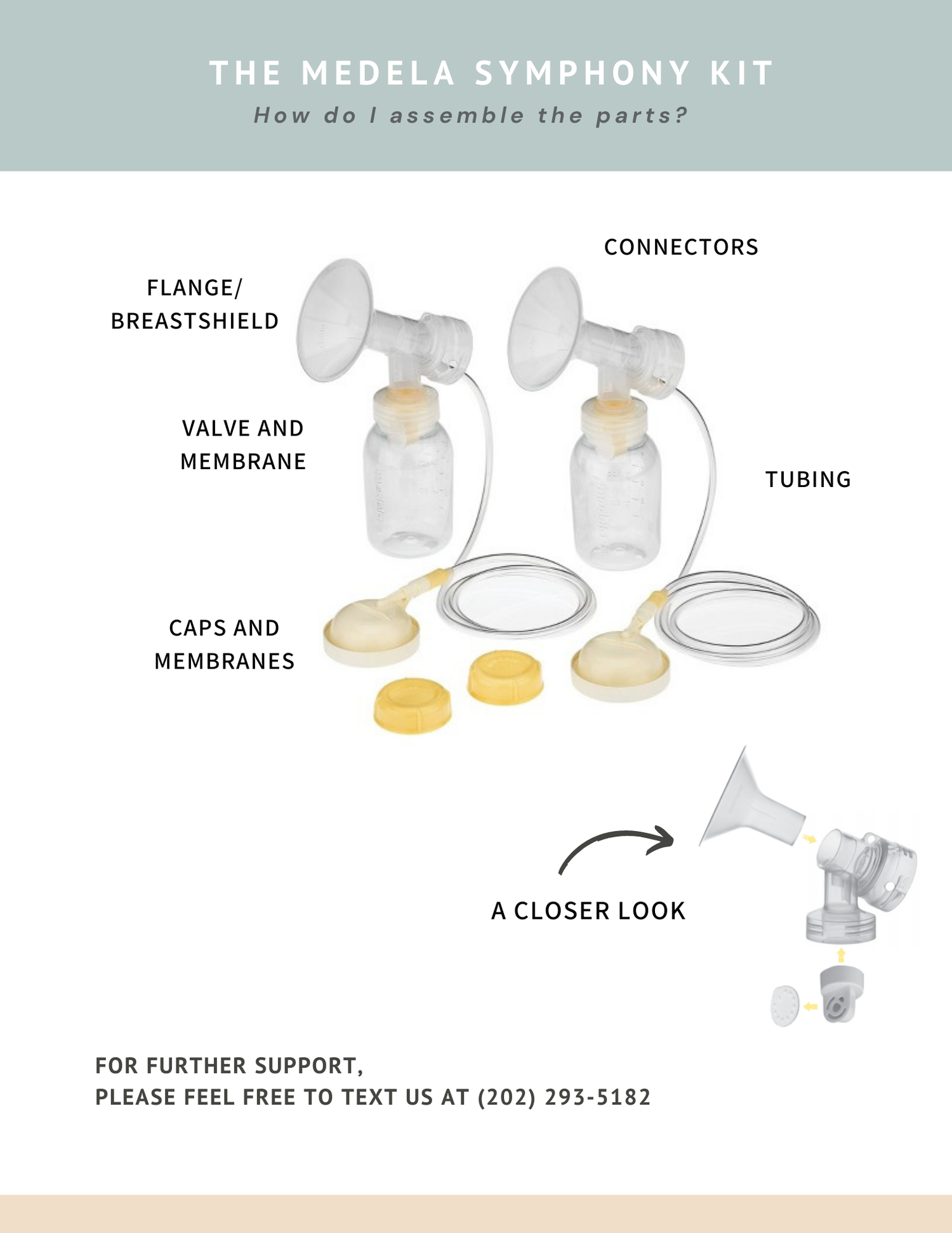 THE MEDELA SYMPHONY KIT

How do I assemble the parts?

CONNECTORS

FLANGE/ BREASTSHIELD

VALVE AND MEMBRANE

TUBING

CAPS AND MEMBRANES

A CLOSER LOOK

FOR FURTHER SUPPORT,
PLEASE FEEL FREE TO TEXT US AT (202) 293-5182