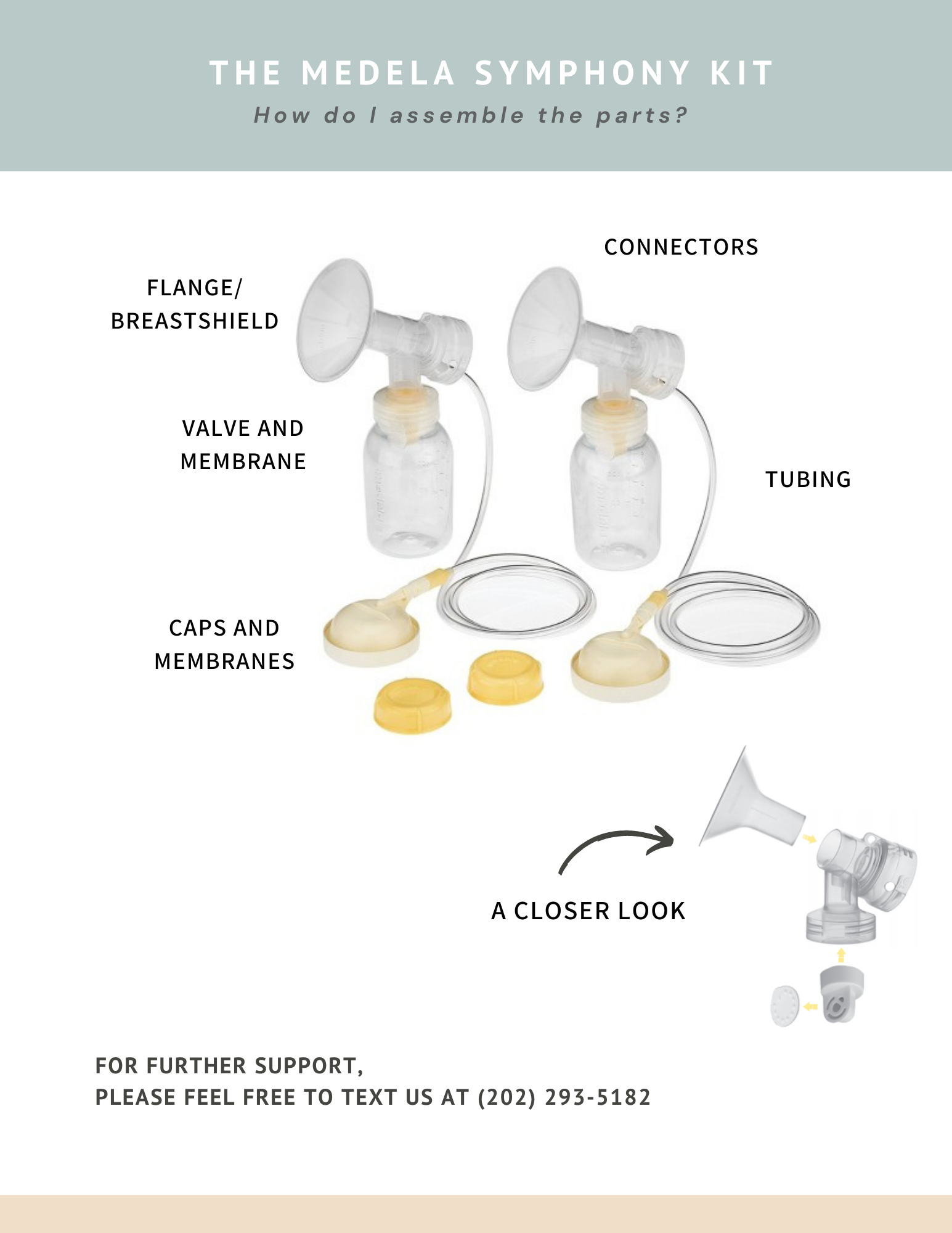 THE MEDELA SYMPHONY KIT

How do I assemble the parts?

CONNECTORS

FLANGE/ BREASTSHIELD

VALVE AND MEMBRANE

TUBING

CAPS AND MEMBRANES

A CLOSER LOOK

FOR FURTHER SUPPORT,
PLEASE FEEL FREE TO TEXT US AT (202) 293-5182