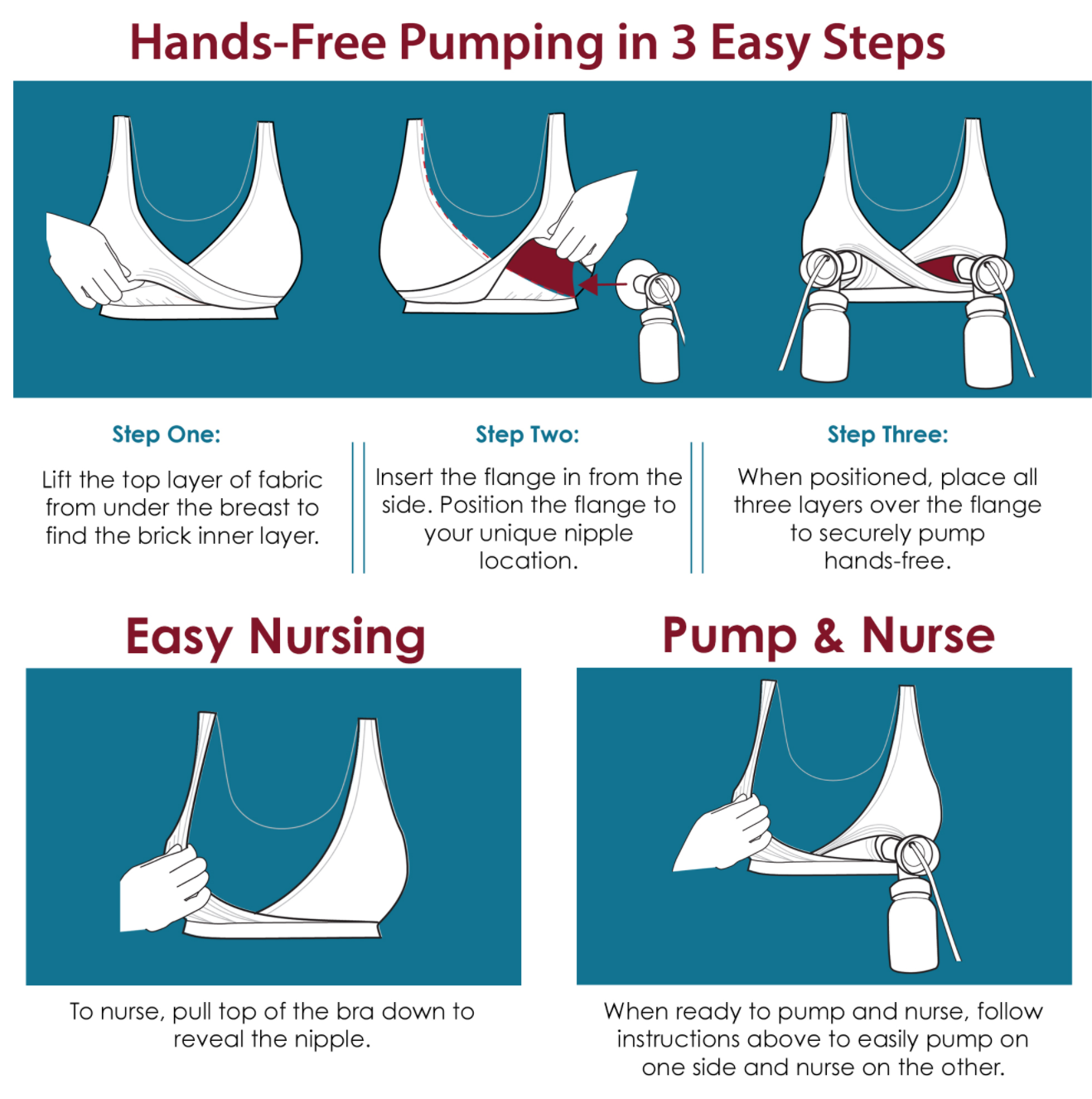 Hands-Free Pumping in 3 Easy Steps

Step One:

Lift the top layer of fabric from under the breast to find the brick inner layer.

Step Two:

Insert the flange in from the side. Position the flange to your unique nipple location.

Step Three:

When positioned, place all three layers over the flange to securely pump hands-free.

Easy Nursing

To nurse, pull top of the bra down to reveal the nipple.

Pump & Nurse

When ready to pump and nurse, follow instructions above to easily pump on one side and nurse on the other.