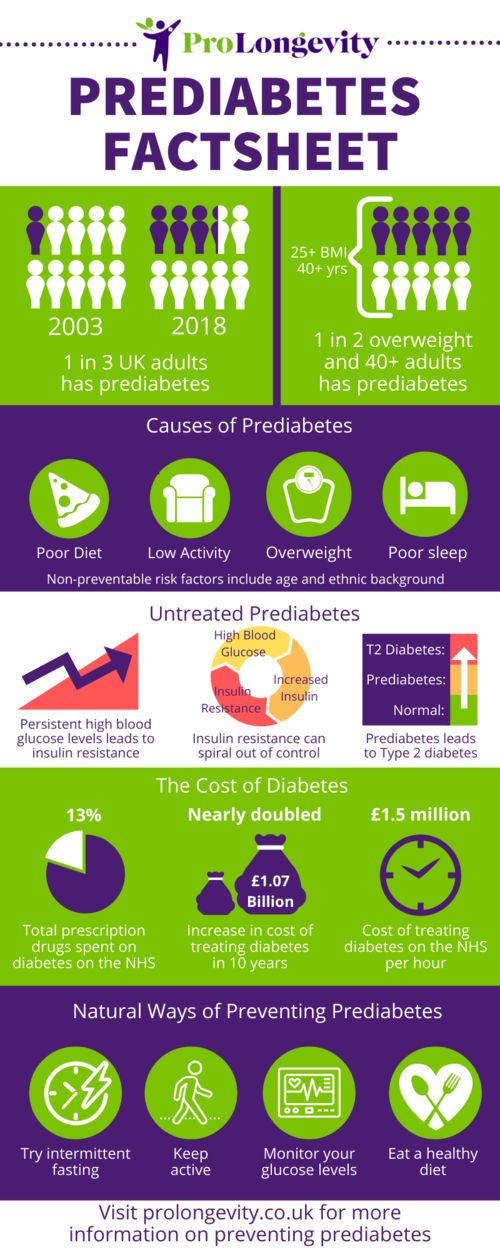 ProLongevity

PREDIABETES FACTSHEET

2003 2018

1 in 3 UK adults has prediabetes

25+ BMI 40+ yrs

1 in 2 overweight and 40+ adults has prediabetes

Causes of Prediabetes

Poor Diet

Low Activity

Overweight

Poor sleep

Non-preventable risk factors include age and ethnic background

Untreated Prediabetes

Persistent high blood glucose levels leads to insulin resistance

High Blood Glucose

Increased Insulin

Insulin Resistance

Insulin resistance can spiral out of control

T2 Diabetes:

Prediabetes:

Normal:

Prediabetes leads to Type 2 diabetes

The Cost of Diabetes

13%

Total prescription drugs spent on diabetes on the NHS

Nearly doubled

£1.07 Billion

Increase in cost of treating diabetes in 10 years

£1.5 million

Cost of treating diabetes on the NHS per hour

Natural Ways of Preventing Prediabetes

Try intermittent fasting

Keep active

Monitor your glucose levels

Eat a healthy diet

Visit prolongevity.co.uk for more information on preventing prediabetes