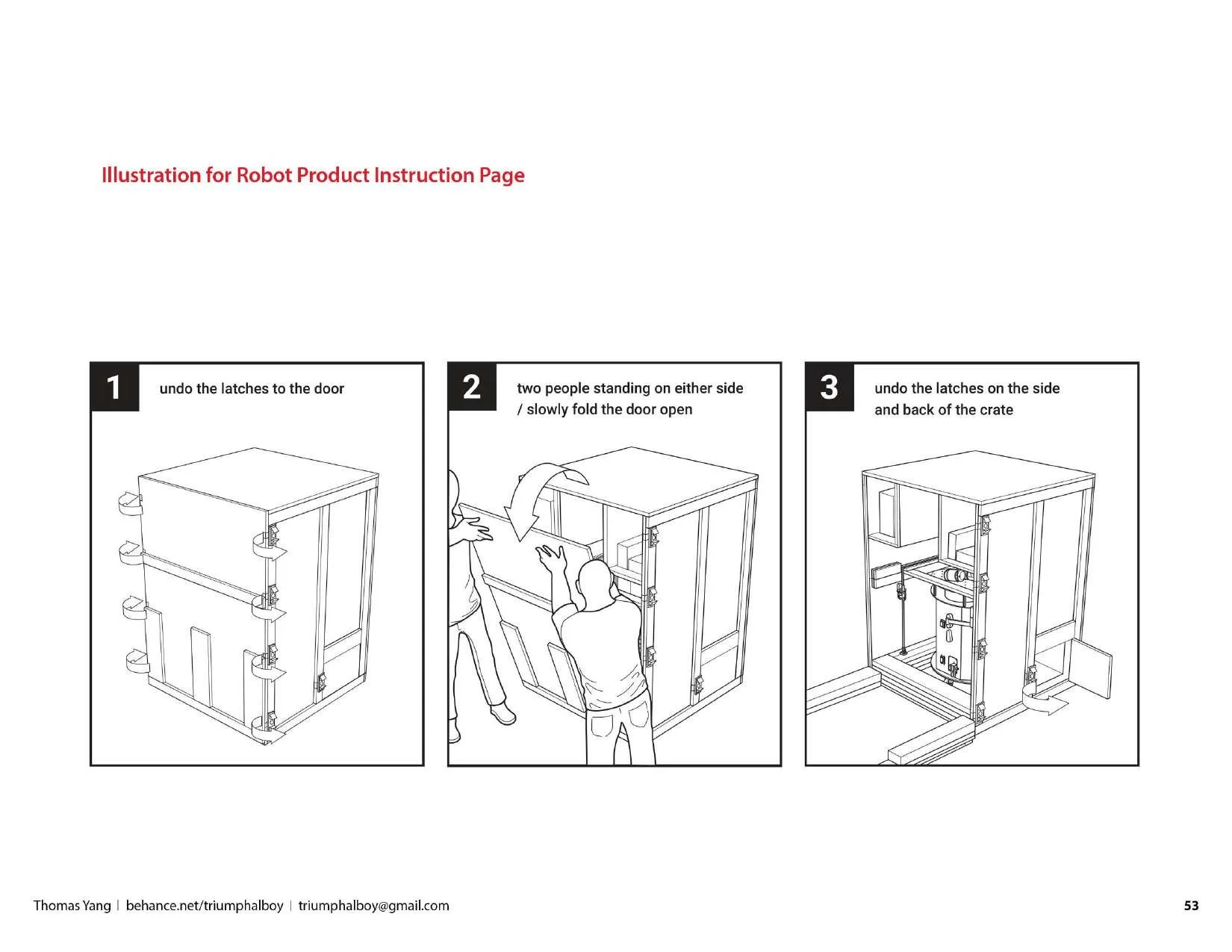 Illustration for Robot Product Instruction Page

1 undo the latches to the door

2 two people standing on either side / slowly fold the door open

3 undo the latches on the side and back of the crate

Thomas Yang | behance.net/triumphalboy | triumphalboy@gmail.com

53