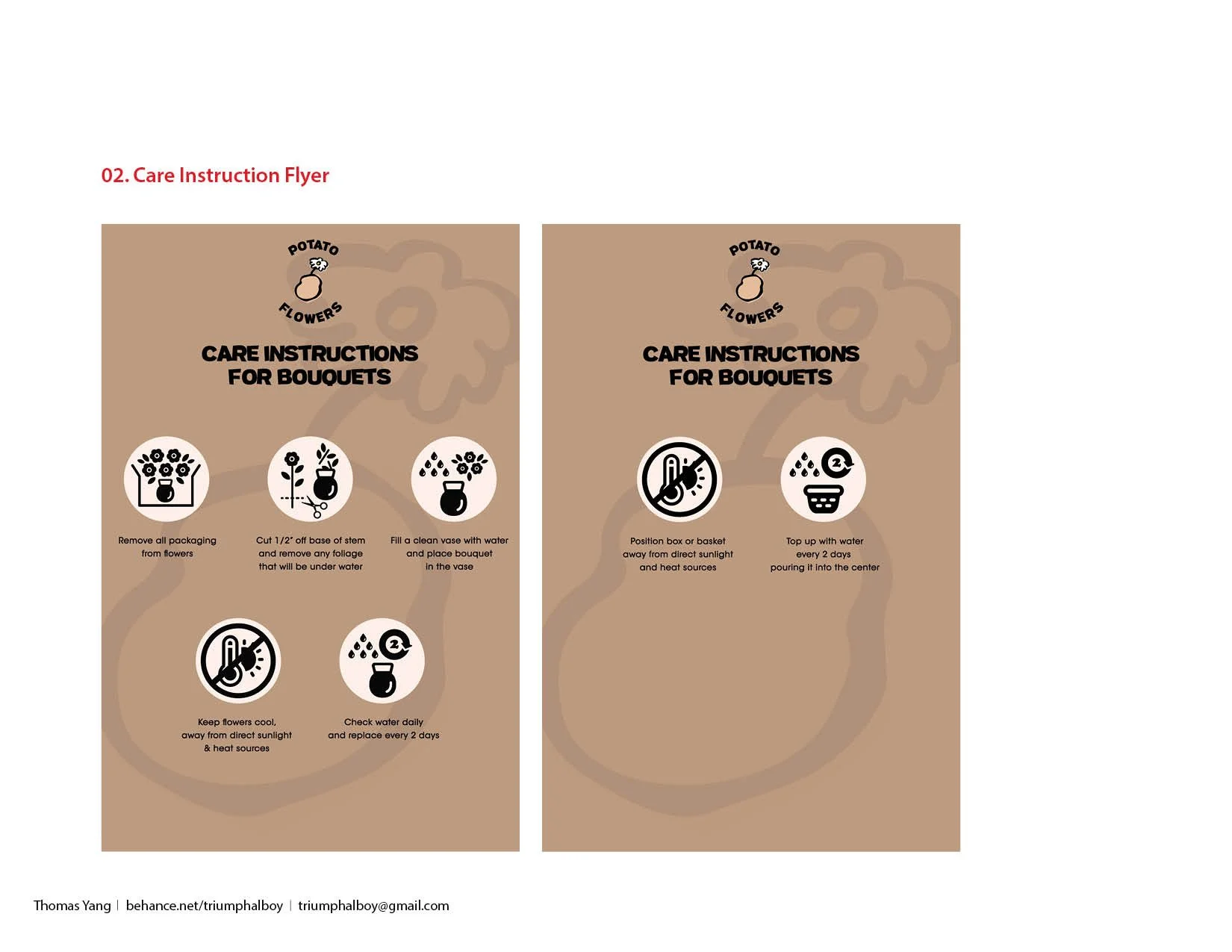 02. Care Instruction Flyer

POTATO FLOWERS

CARE INSTRUCTIONS FOR BOUQUETS

Remove all packaging from flowers

Cut 1/2" off base of stem and remove any foliage that will be under water

Fill a clean vase with water and place bouquet in the vase

Keep flowers cool, away from direct sunlight & heat sources

2

Check water daily and replace every 2 days

POTATO FLOWERS

CARE INSTRUCTIONS FOR BOUQUETS

Position box or basket away from direct sunlight and heat sources

2

Top up with water every 2 days pouring it into the center

Thomas Yang | behance.net/triumphalboy | triumphalboy@gmail.com