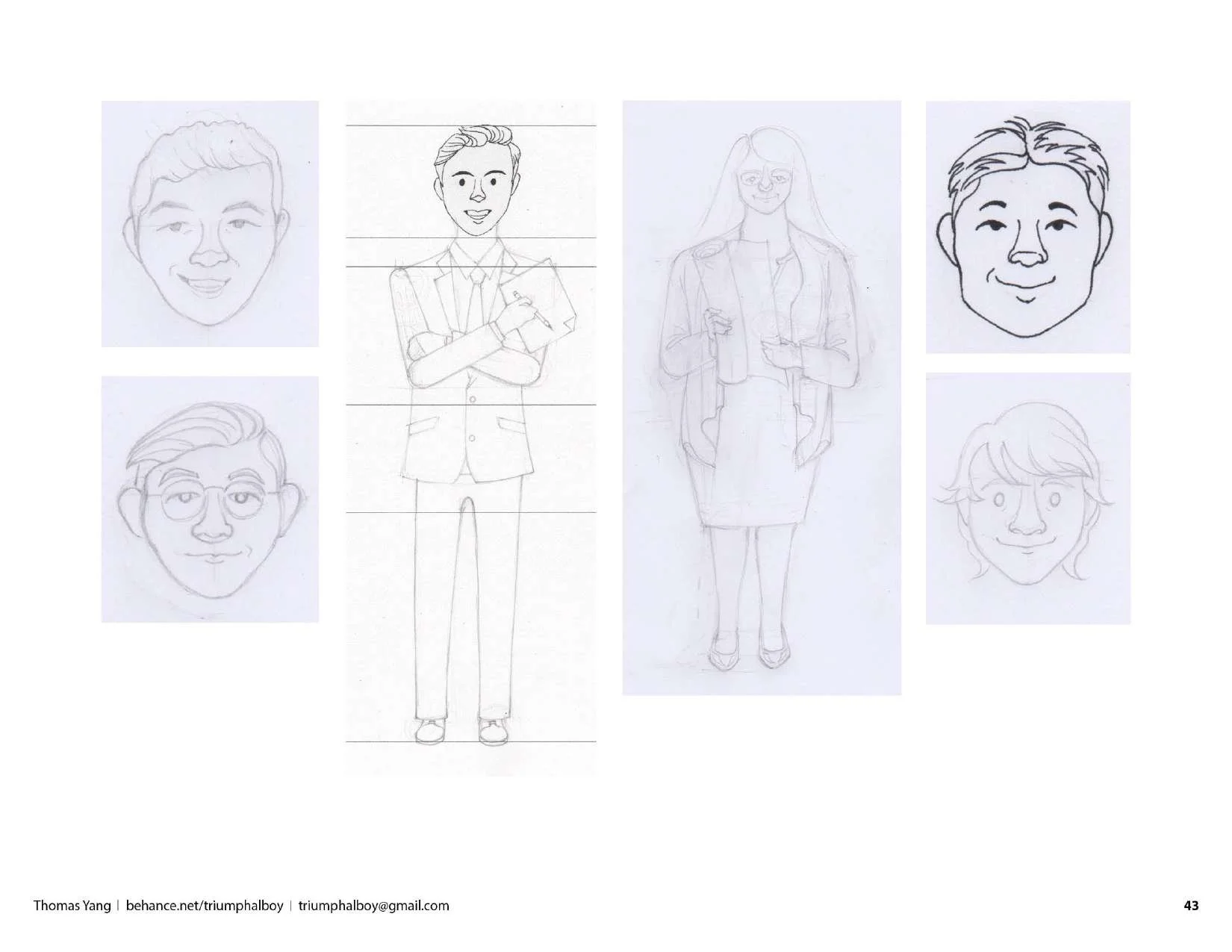 Thomas Yang | behance.net/triumphalboy | triumphalboy@gmail.com

43