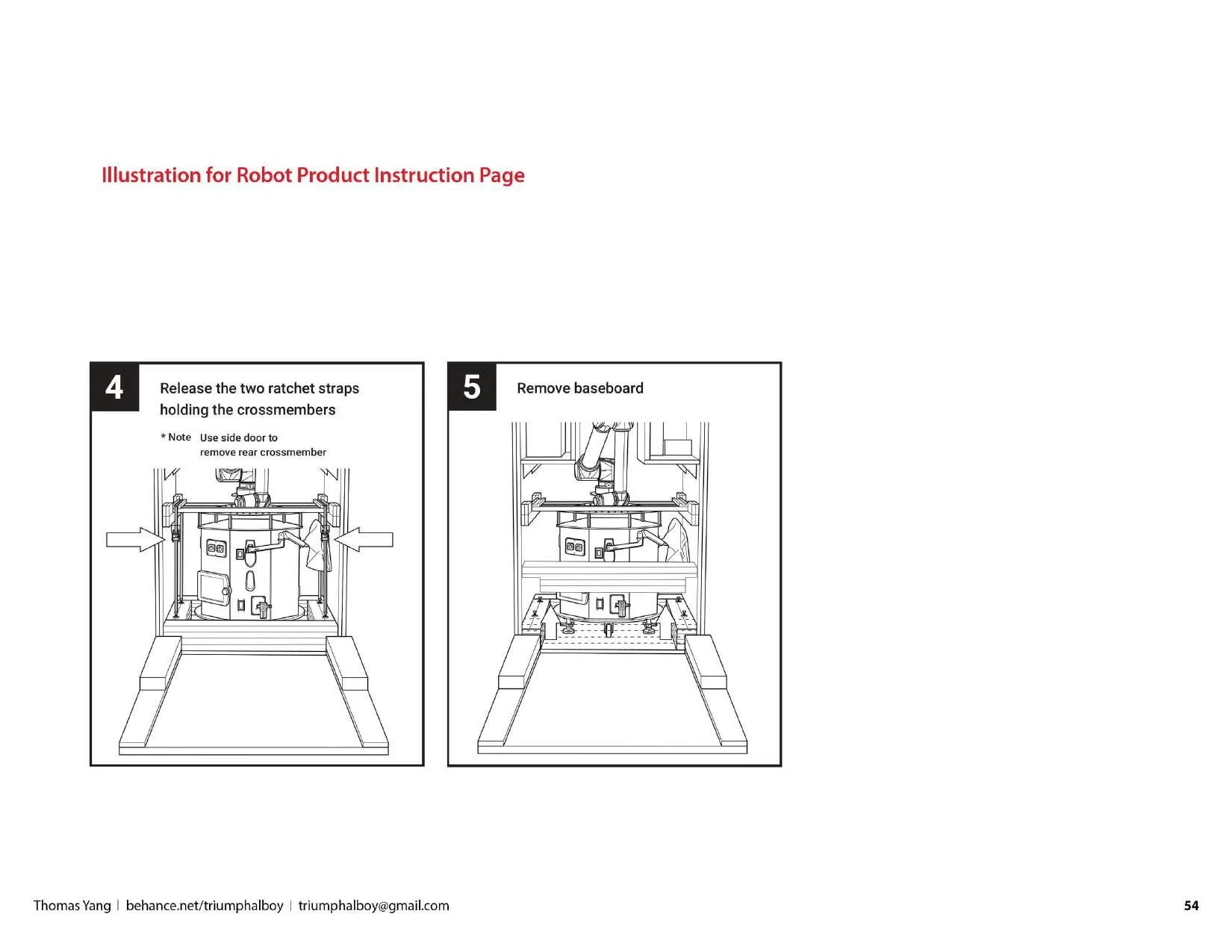 Illustration for Robot Product Instruction Page

4 Release the two ratchet straps holding the crossmembers

* Note Use side door to remove rear crossmember

5 Remove baseboard

Thomas Yang | behance.net/triumphalboy | triumphalboy@gmail.com

54