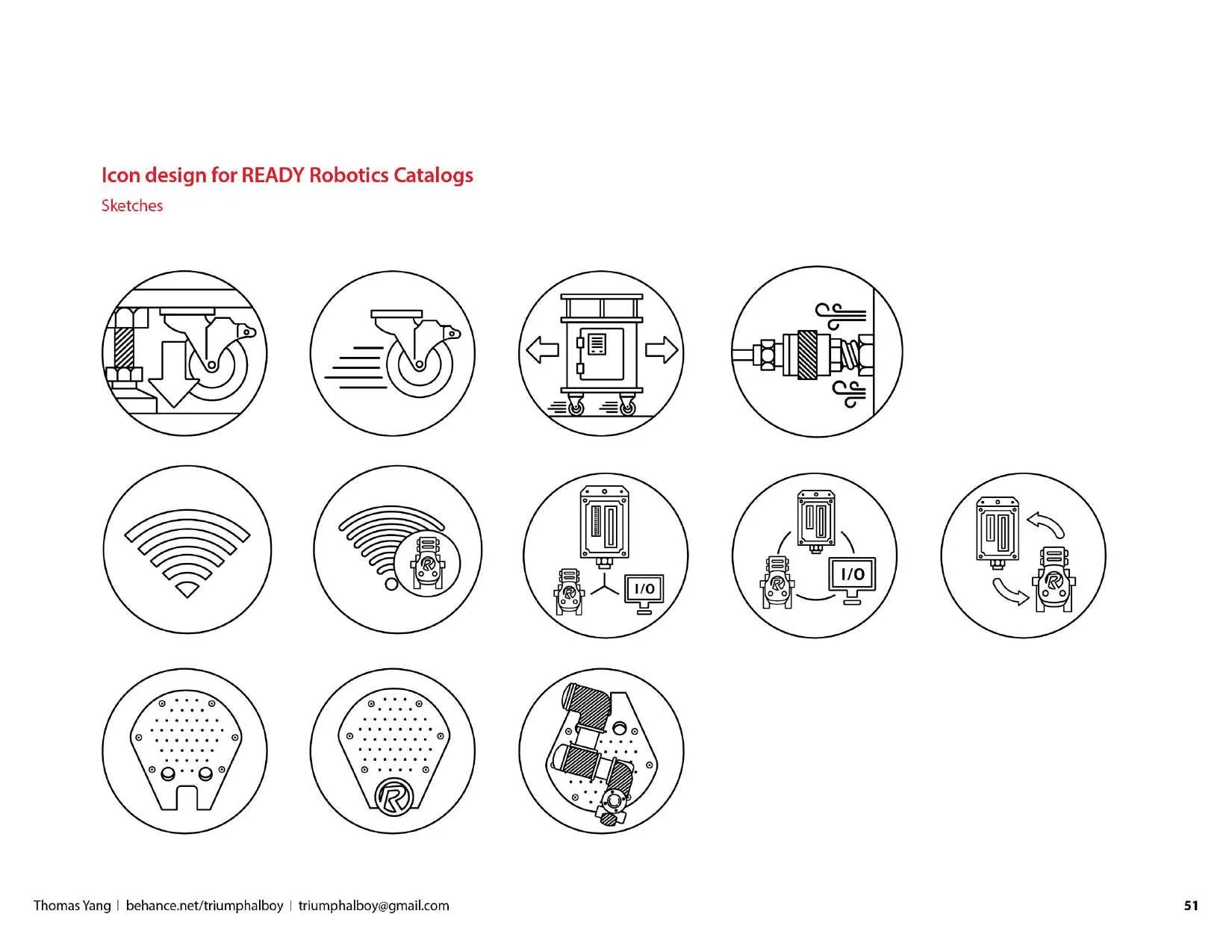 Icon design for READY Robotics Catalogs
Sketches

I/O

I/O

Thomas Yang | behance.net/triumphalboy | triumphalboy@gmail.com

51