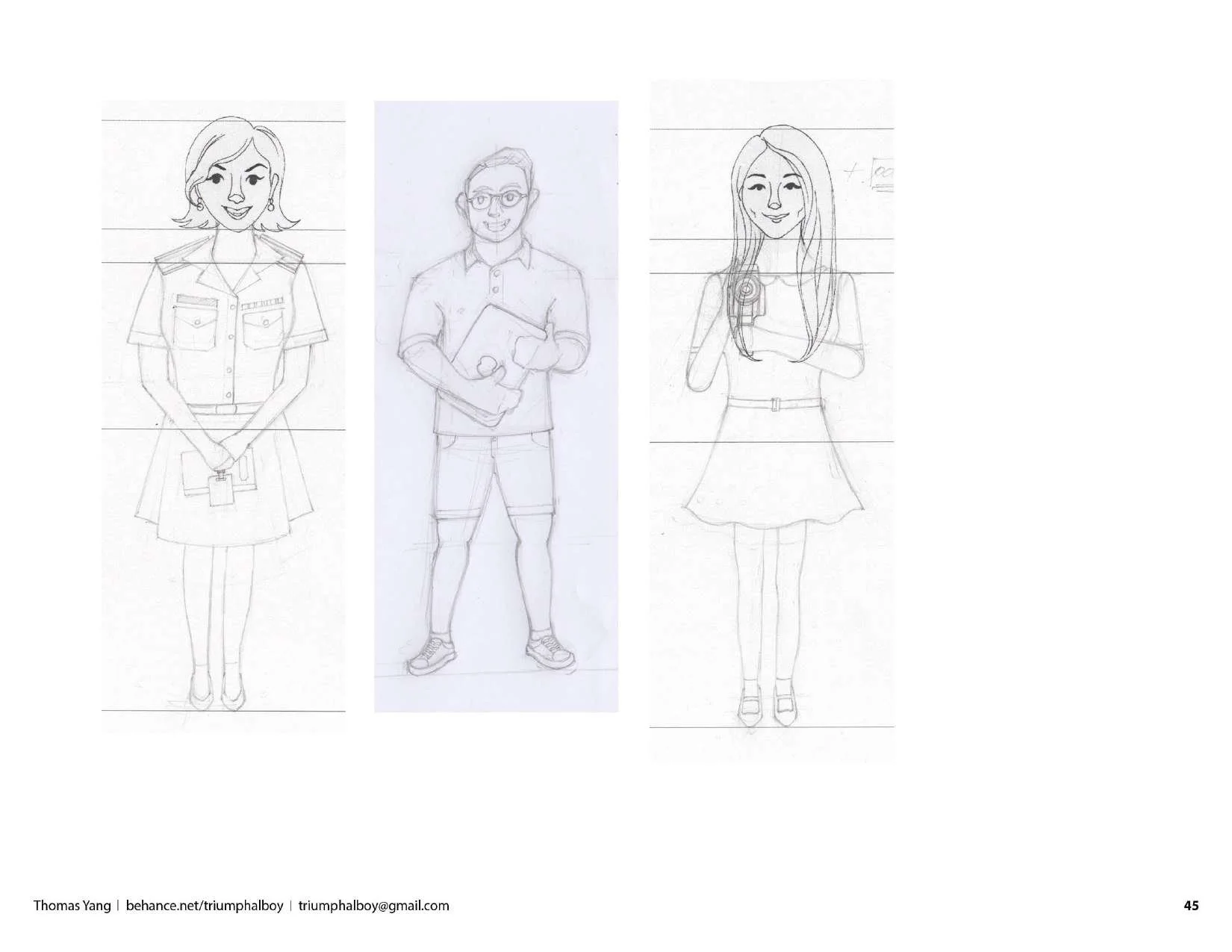 Thomas Yang | behance.net/triumphalboy | triumphalboy@gmail.com

45