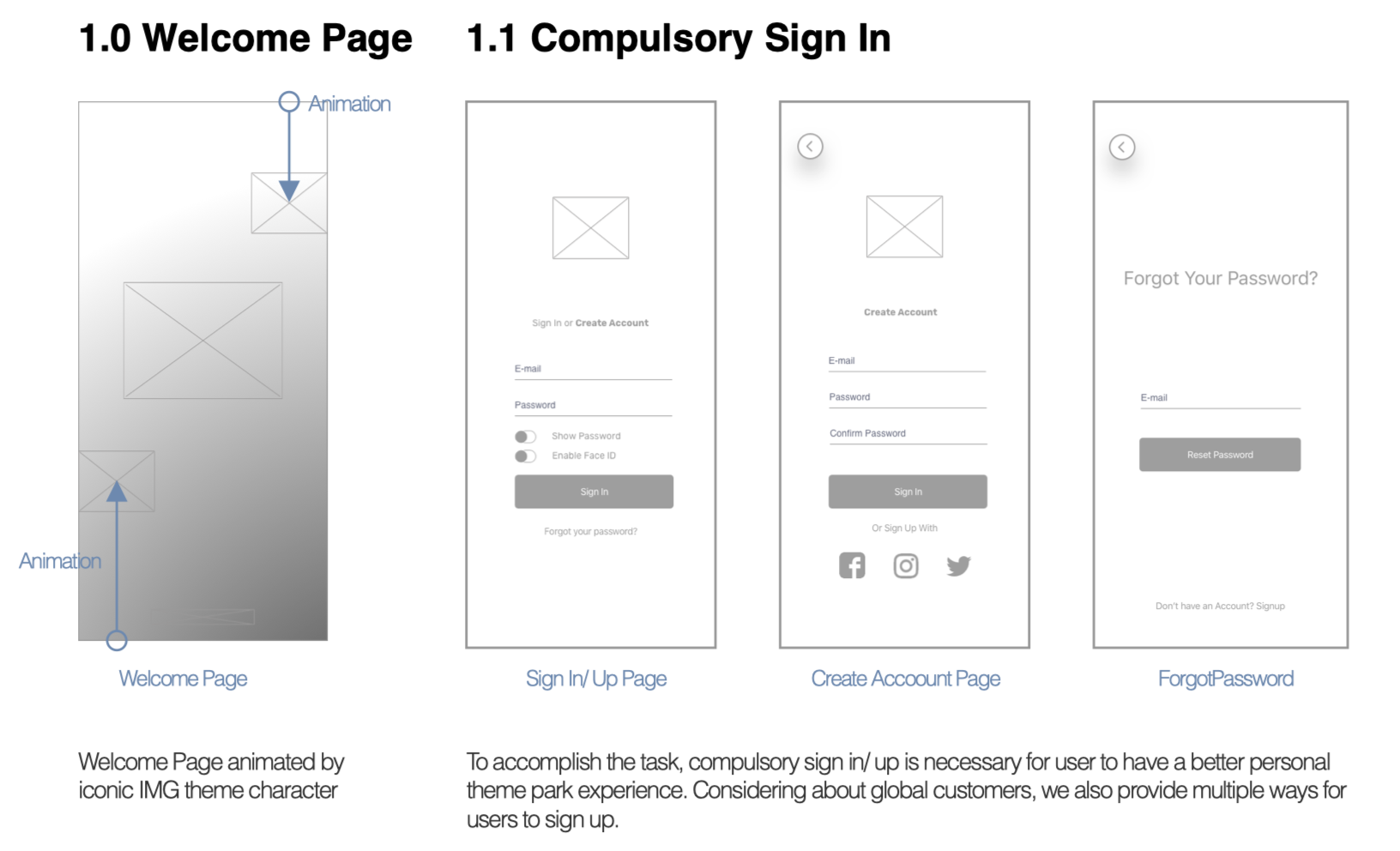 1.0 Welcome Page

Animation

Animation

Welcome Page

Welcome Page animated by iconic IMG theme character

1.1 Compulsory Sign In

Sign In or Create Account

E-mail

Password

Show Password

Enable Face ID

Sign In

Forgot your password?

Sign In/ Up Page

Create Account

E-mail

Password

Confirm Password

Sign In

Or Sign Up With

Create Accoount Page

Forgot Your Password?

E-mail

Reset Password

Don't have an Account? Signup

ForgotPassword

To accomplish the task, compulsory sign in/ up is necessary for user to have a better personal theme park experience. Considering about global customers, we also provide multiple ways for users to sign up.