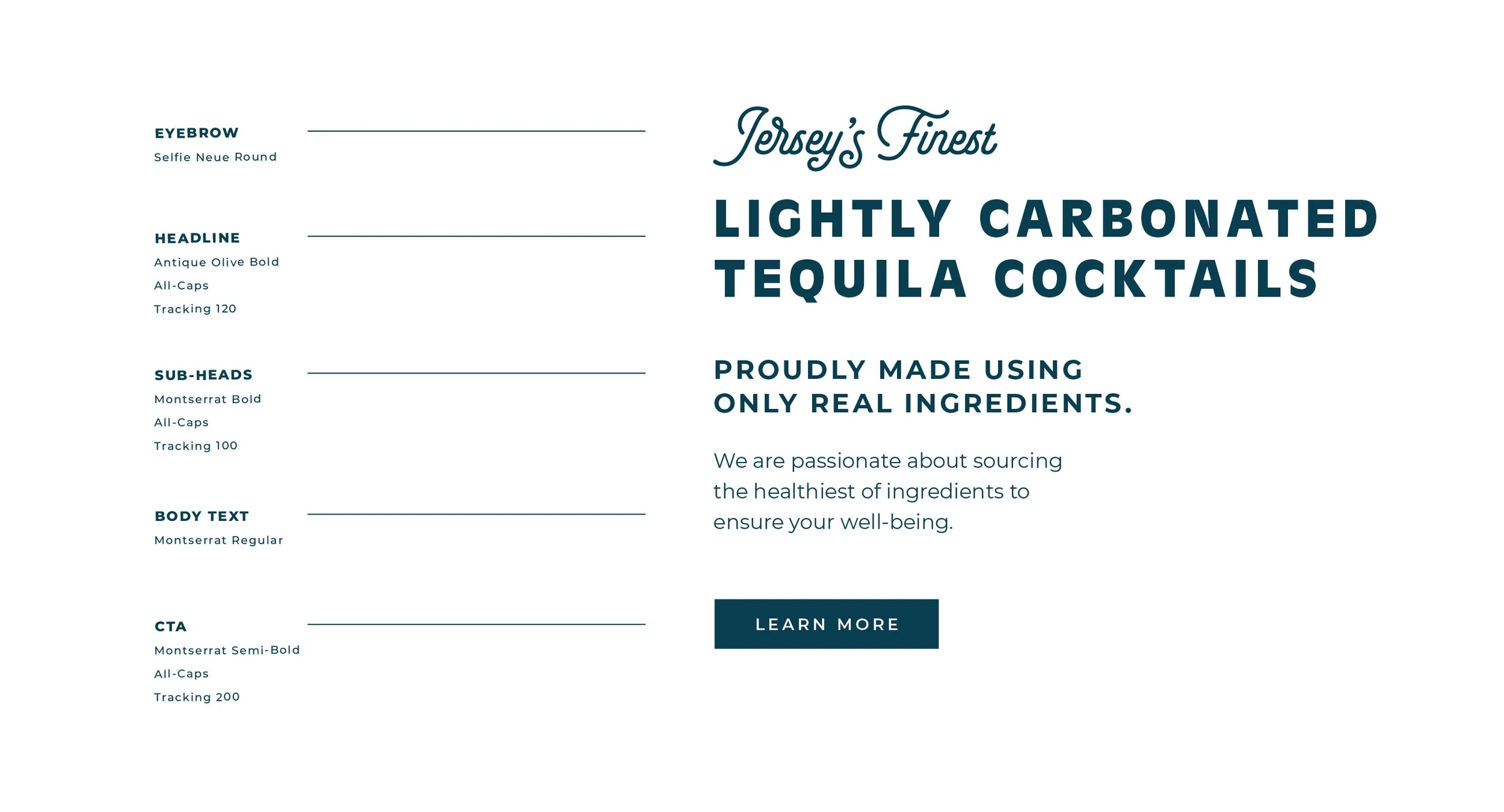 EYEBROW
Selfie Neue Round

HEADLINE
Antique Olive Bold
All-Caps
Tracking 120

SUB-HEADS
Montserrat Bold
All-Caps
Tracking 100

BODY TEXT
Montserrat Regular

CTA
Montserrat Semi-Bold
All-Caps
Tracking 200

Jersey's Finest

LIGHTLY CARBONATED TEQUILA COCKTAILS

PROUDLY MADE USING ONLY REAL INGREDIENTS.

We are passionate about sourcing the healthiest of ingredients to ensure your well-being.

LEARN MORE