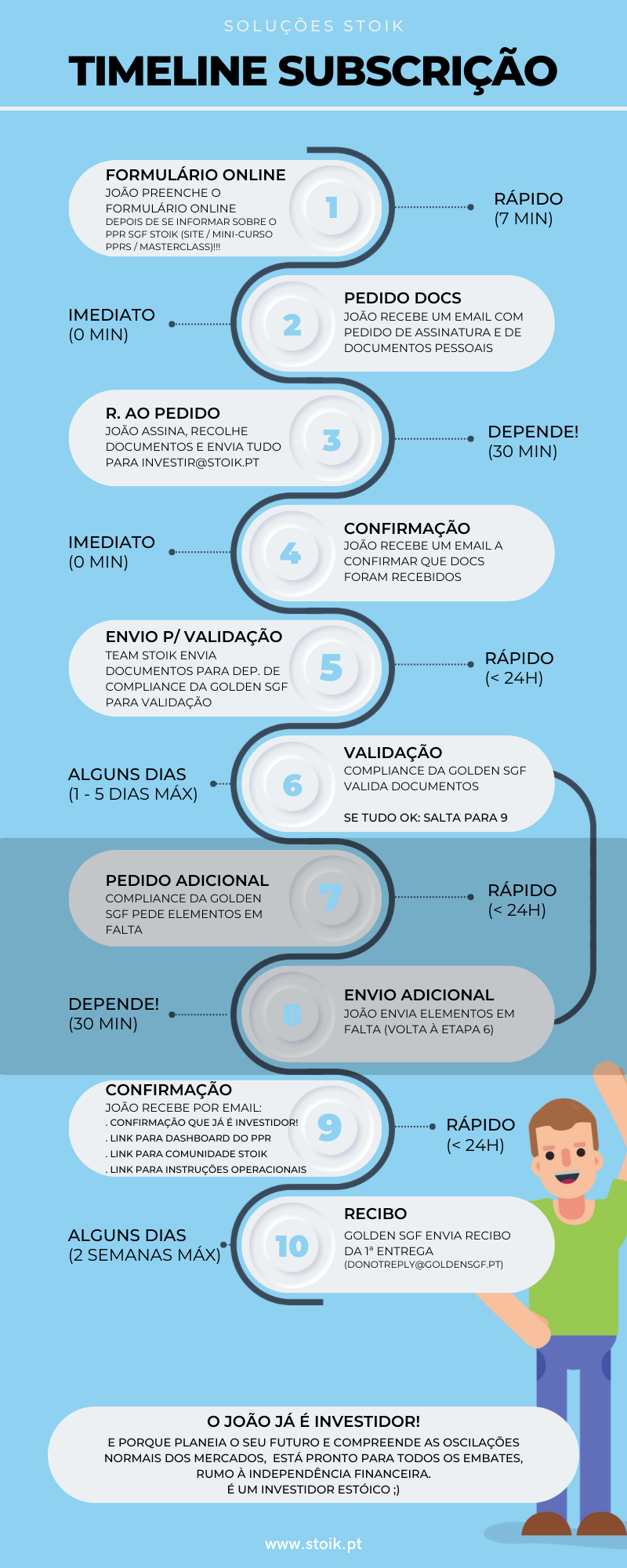 SOLUÇÕES STOIK

TIMELINE SUBSCRIÇÃO

FORMULÁRIO ONLINE
JOÃO PREENCHE O FORMULÁRIO ONLINE
DEPOIS DE SE INFORMAR SOBRE O PPR SGF STOIK (SITE / MINI-CURSO PPRS / MASTERCLASS)!!!

1

RÁPIDO
(7 MIN)

IMEDIATO
(0 MIN)

2

PEDIDO DOCS
JOÃO RECEBE UM EMAIL COM PEDIDO DE ASSINATURA E DE DOCUMENTOS PESSOAIS

R. AO PEDIDO
JOÃO ASSINA, RECOLHE DOCUMENTOS E ENVIA TUDO PARA INVESTIR@STOIK.PT

3

DEPENDE!
(30 MIN)

IMEDIATO
(0 MIN)

4

CONFIRMAÇÃO
JOÃO RECEBE UM EMAIL A CONFIRMAR QUE DOCS FORAM RECEBIDOS

ENVIO P/ VALIDAÇÃO
TEAM STOIK ENVIA DOCUMENTOS PARA DEP. DE COMPLIANCE DA GOLDEN SGF PARA VALIDAÇÃO

5

RÁPIDO
(< 24H)

ALGUNS DIAS
(1 - 5 DIAS MÁX)

6

VALIDAÇÃO
COMPLIANCE DA GOLDEN SGF VALIDA DOCUMENTOS

SE TUDO OK: SALTA PARA 9

PEDIDO ADICIONAL
COMPLIANCE DA GOLDEN SGF PEDE ELEMENTOS EM FALTA

7

RÁPIDO
(< 24H)

DEPENDE!
(30 MIN)

8

ENVIO ADICIONAL
JOÃO ENVIA ELEMENTOS EM FALTA (VOLTA À ETAPA 6)

CONFIRMAÇÃO
JOÃO RECEBE POR EMAIL:
. CONFIRMAÇÃO QUE JÁ É INVESTIDOR!
. LINK PARA DASHBOARD DO PPR
. LINK PARA COMUNIDADE STOIK
. LINK PARA INSTRUÇÕES OPERACIONAIS

9

RÁPIDO
(< 24H)

ALGUNS DIAS
(2 SEMANAS MÁX)

10

RECIBO
GOLDEN SGF ENVIA RECIBO DA 1ª ENTREGA
(DONOTREPLY@GOLDENSGF.PT)

O JOÃO JÁ É INVESTIDOR!
E PORQUE PLANEIA O SEU FUTURO E COMPREENDE AS OSCILAÇÕES NORMAIS DOS MERCADOS, ESTÁ PRONTO PARA TODOS OS EMBATES, RUMO À INDEPENDÊNCIA FINANCEIRA.
É UM INVESTIDOR ESTÓICO ;)

www.stoik.pt