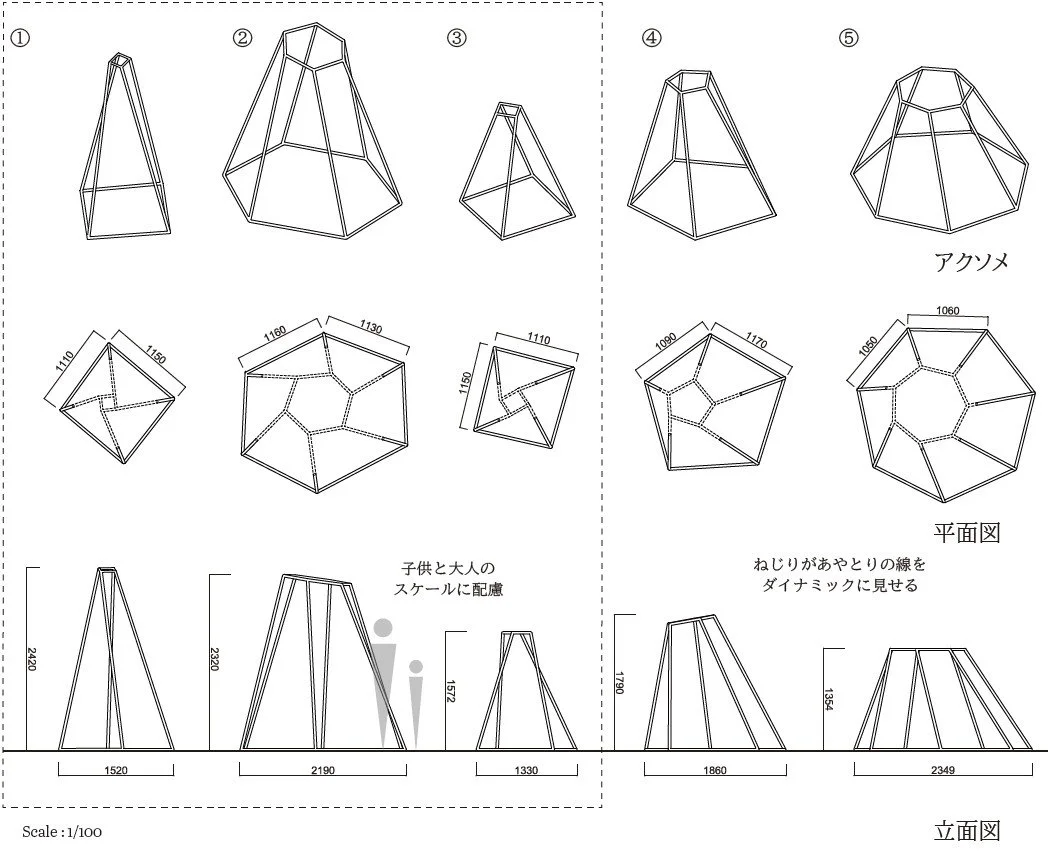 ①
②
③
④
⑤

アクソメ

1110
1150
1160
1130
1110
1150
1090
1170
1060
1050

平面図

子供と大人の
スケールに配慮

ねじりがあやとりの線を
ダイナミックに見せる

2420
2320
1572
1790
1354

1520
2190
1330
1860
2349

Scale : 1/100

立面図