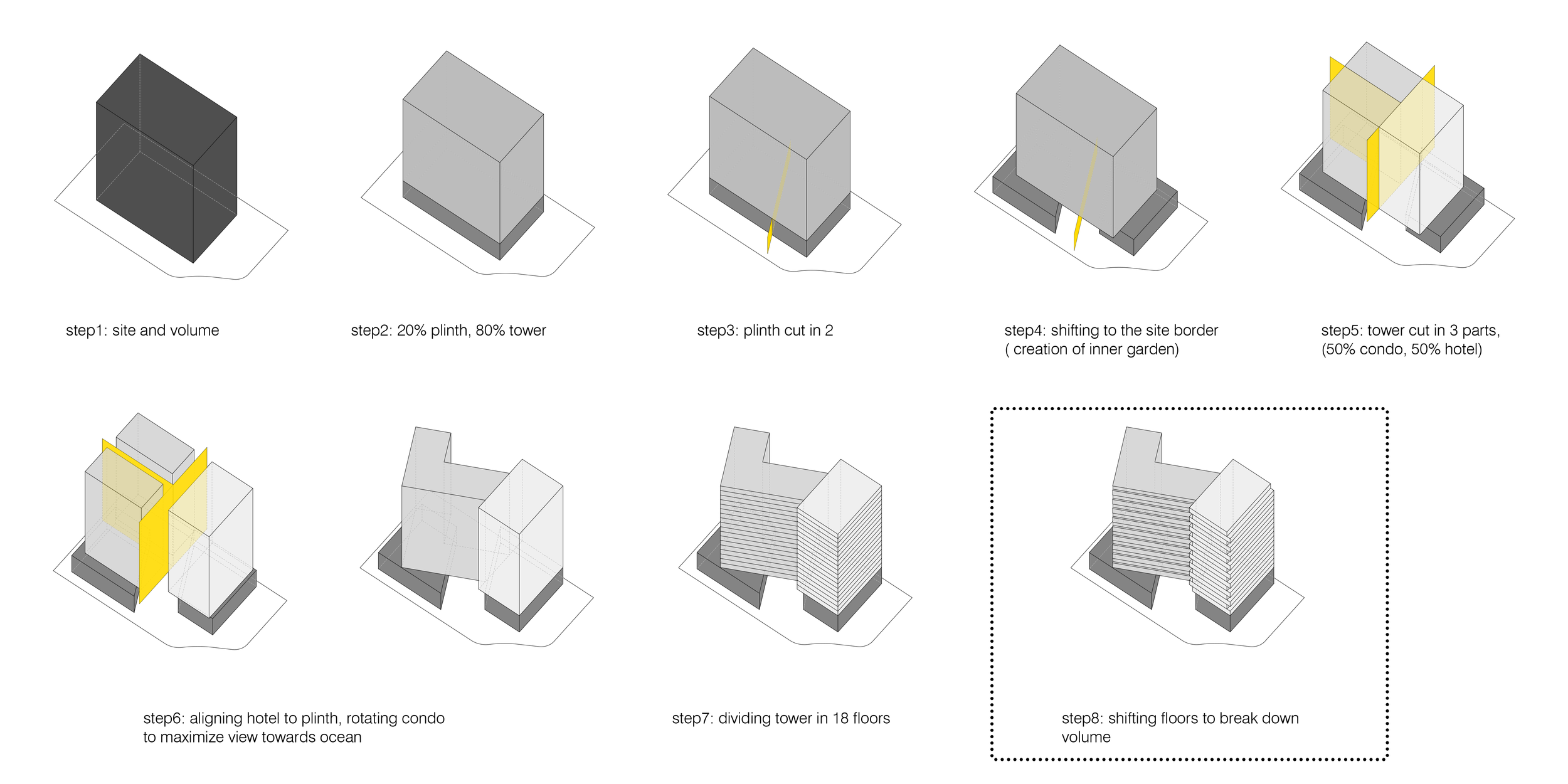 step1: site and volume

step2: 20% plinth, 80% tower

step3: plinth cut in 2

step4: shifting to the site border ( creation of inner garden)

step5: tower cut in 3 parts, (50% condo, 50% hotel)

step6: aligning hotel to plinth, rotating condo to maximize view towards ocean

step7: dividing tower in 18 floors

step8: shifting floors to break down volume