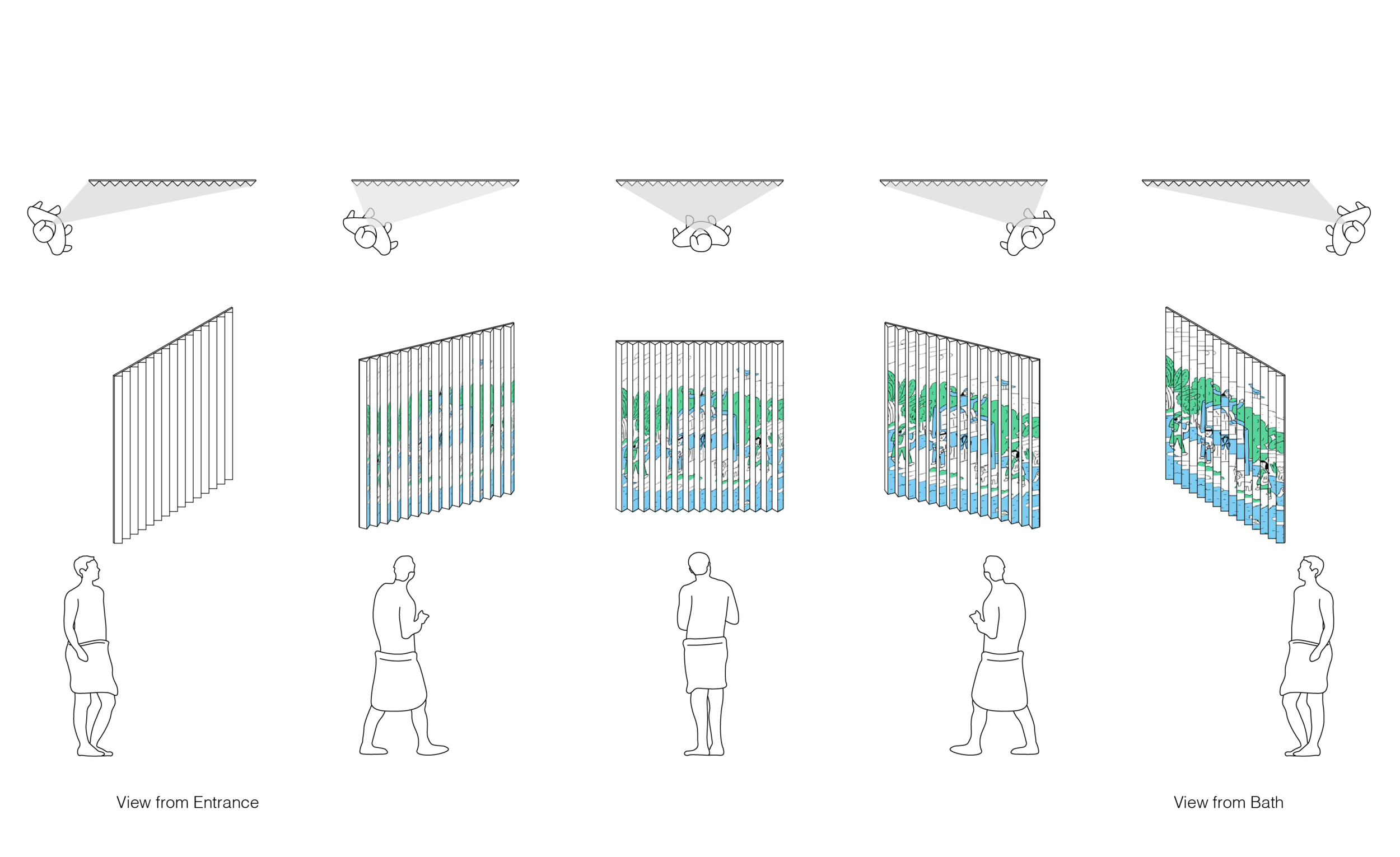 View from Entrance

View from Bath