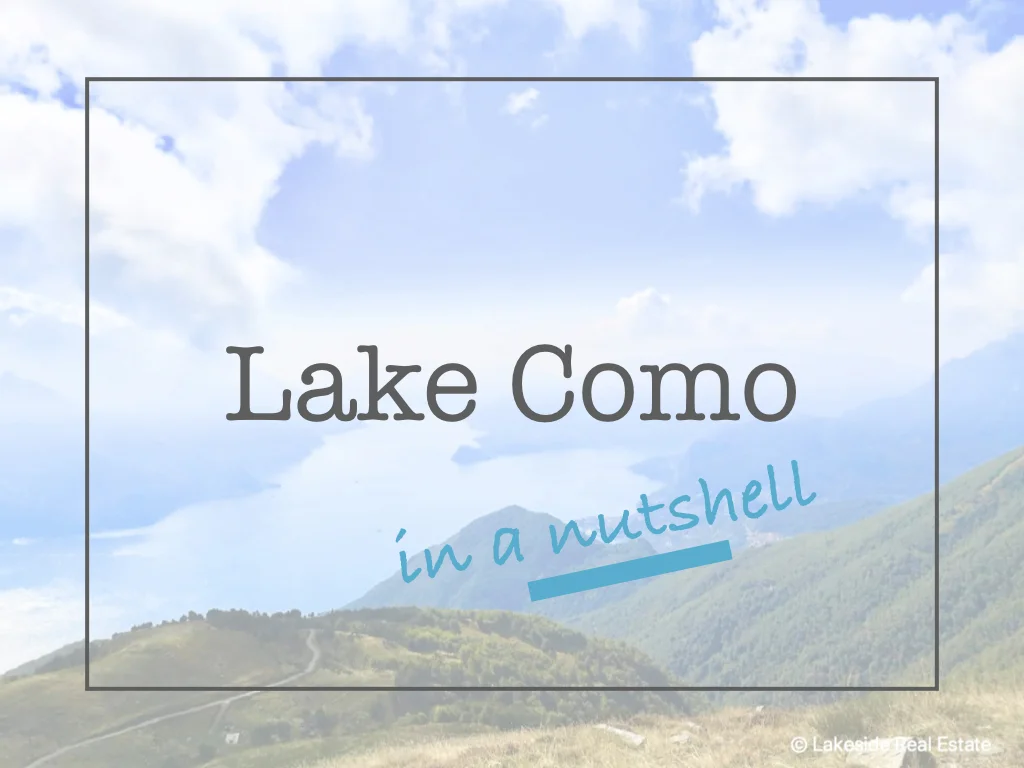 Lake Como

in a nutshell

© Lakeside Real Estate