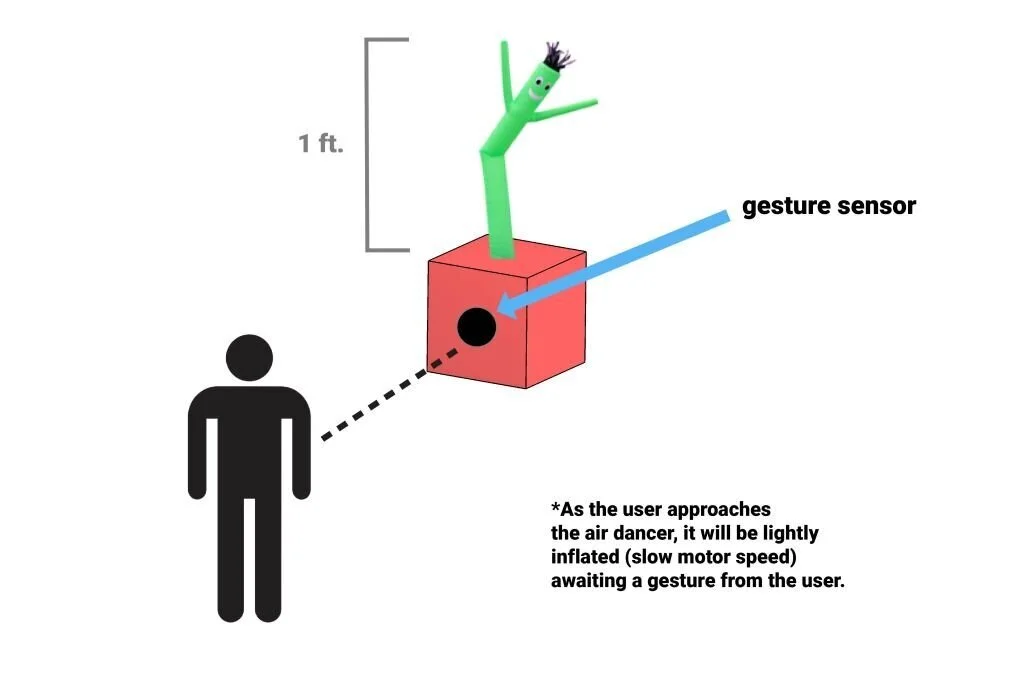 1 ft.

gesture sensor

*As the user approaches the air dancer, it will be lightly inflated (slow motor speed) awaiting a gesture from the user.