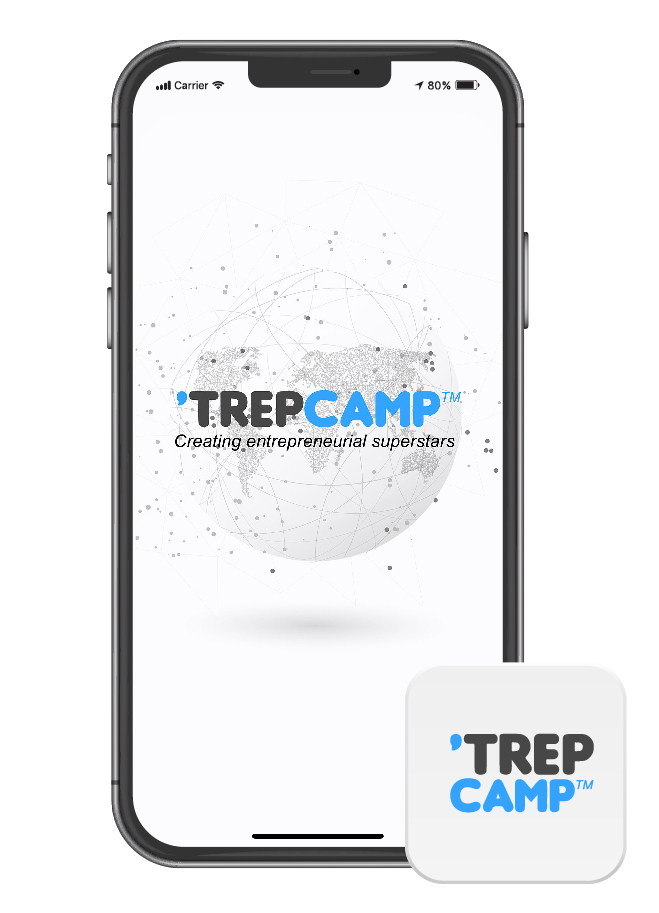 Carrier
80%

'TREPCAMP™
Creating entrepreneurial superstars

'TREP
CAMP™