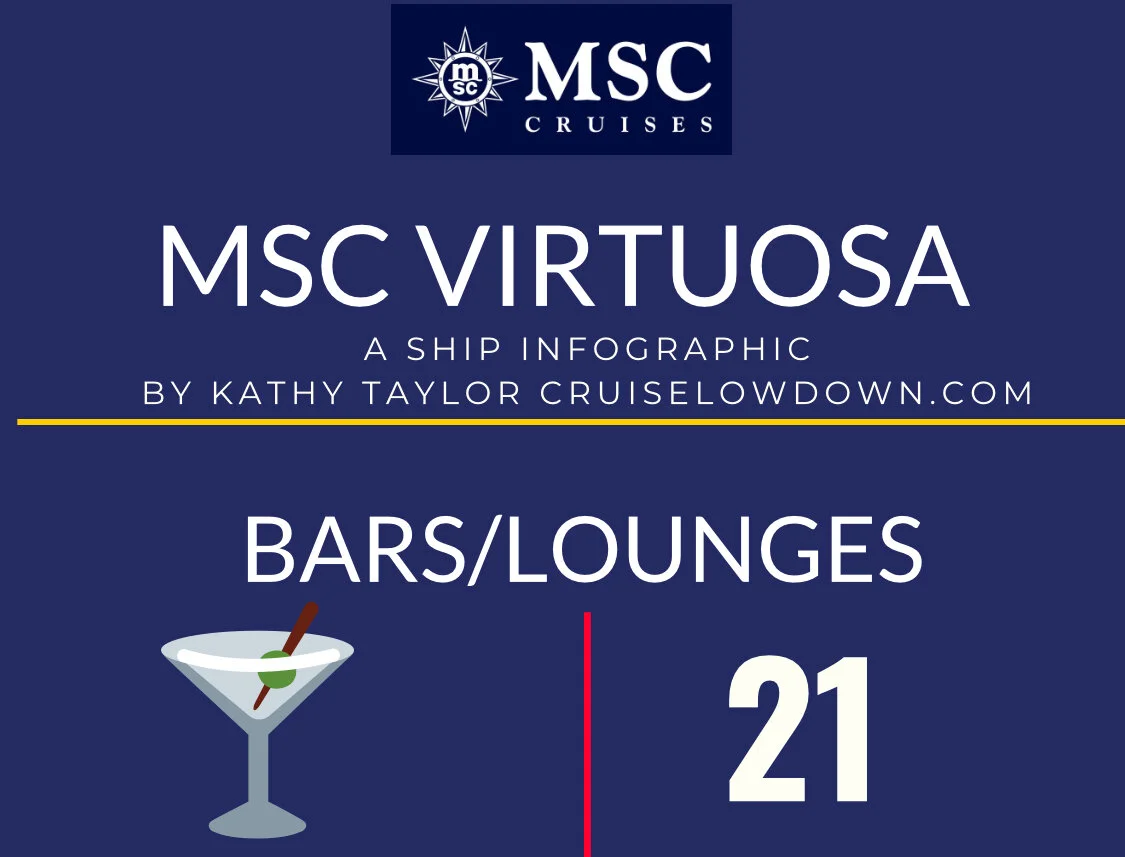 msc MSC CRUISES

MSC VIRTUOSA
A SHIP INFOGRAPHIC
BY KATHY TAYLOR CRUISELOWDOWN.COM

BARS/LOUNGES

21