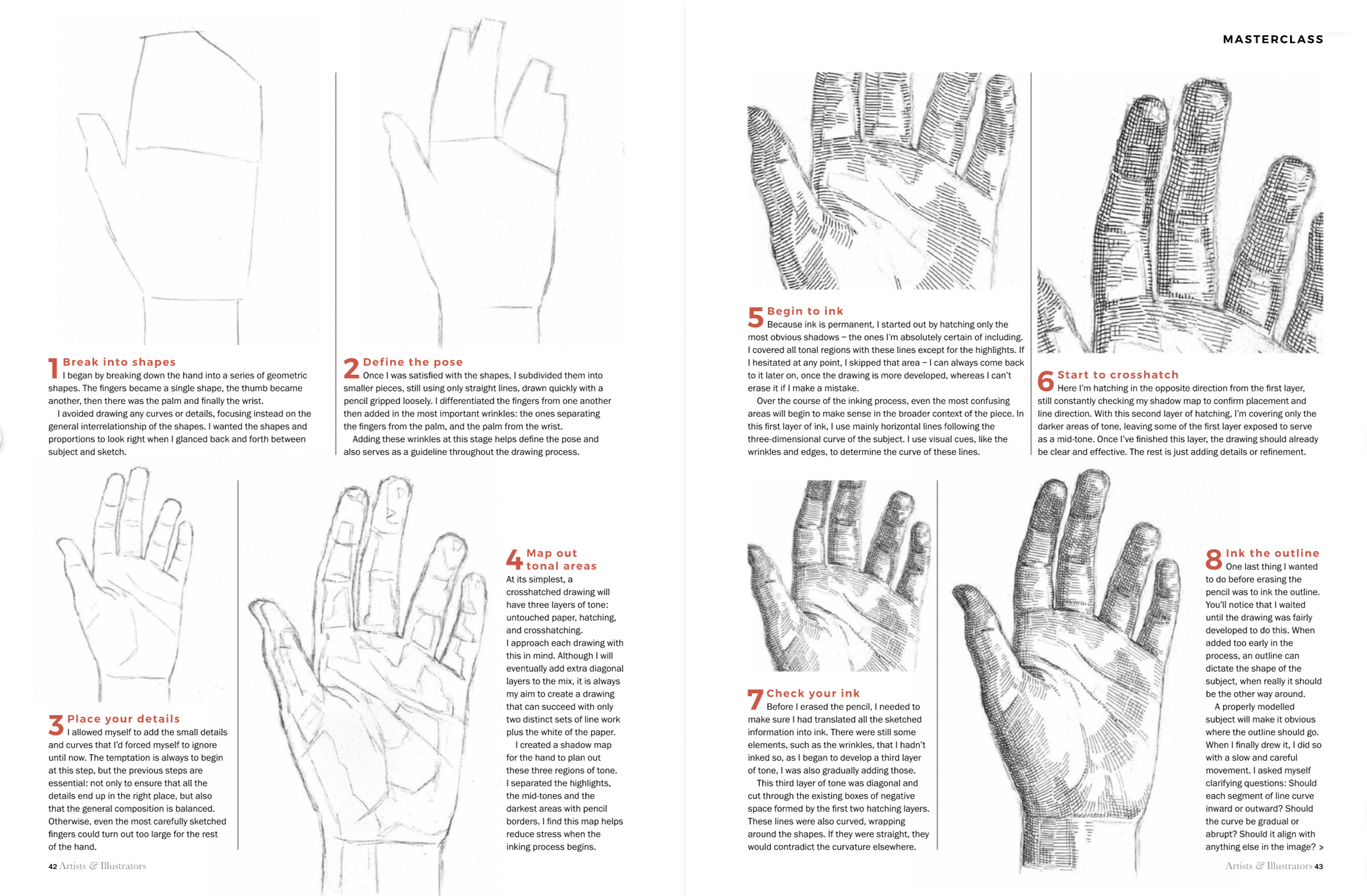 MASTERCLASS

1 Break into shapes
I began by breaking down the hand into a series of geometric shapes. The fingers became a single shape, the thumb became another, then there was the palm and finally the wrist.

I avoided drawing any curves or details, focusing instead on the general interrelationship of the shapes. I wanted the shapes and proportions to look right when I glanced back and forth between subject and sketch.

2 Define the pose
Once I was satisfied with the shapes, I subdivided them into smaller pieces, still using only straight lines, drawn quickly with a pencil gripped loosely. I differentiated the fingers from one another then added in the most important wrinkles: the ones separating the fingers from the palm, and the palm from the wrist.

Adding these wrinkles at this stage helps define the pose and also serves as a guideline throughout the drawing process.

3 Place your details
I allowed myself to add the small details and curves that I'd forced myself to ignore until now. The temptation is always to begin at this step, but the previous steps are essential: not only to ensure that all the details end up in the right place, but also that the general composition is balanced. Otherwise, even the most carefully sketched fingers could turn out too large for the rest of the hand.

4 Map out tonal areas
At its simplest, a crosshatched drawing will have three layers of tone: untouched paper, hatching, and crosshatching.
I approach each drawing with this in mind. Although I will eventually add extra diagonal layers to the mix, it is always my aim to create a drawing that can succeed with only two distinct sets of line work plus the white of the paper.

I created a shadow map for the hand to plan out these three regions of tone. I separated the highlights, the mid-tones and the darkest areas with pencil borders. I find this map helps reduce stress when the inking process begins.

42 Artists & Illustrators

5 Begin to ink
Because ink is permanent, I started out by hatching only the most obvious shadows – the ones I'm absolutely certain of including. I covered all tonal regions with these lines except for the highlights. If I hesitated at any point, I skipped that area – I can always come back to it later on, once the drawing is more developed, whereas I can't erase it if I make a mistake.

Over the course of the inking process, even the most confusing areas will begin to make sense in the broader context of the piece. In this first layer of ink, I use mainly horizontal lines following the three-dimensional curve of the subject. I use visual cues, like the wrinkles and edges, to determine the curve of these lines.

6 Start to crosshatch
Here I'm hatching in the opposite direction from the first layer, still constantly checking my shadow map to confirm placement and line direction. With this second layer of hatching, I'm covering only the darker areas of tone, leaving some of the first layer exposed to serve as a mid-tone. Once I've finished this layer, the drawing should already be clear and effective. The rest is just adding details or refinement.

7 Check your ink
Before I erased the pencil, I needed to make sure I had translated all the sketched information into ink. There were still some elements, such as the wrinkles, that I hadn't inked so, as I began to develop a third layer of tone, I was also gradually adding those.

This third layer of tone was diagonal and cut through the existing boxes of negative space formed by the first two hatching layers. These lines were also curved, wrapping around the shapes. If they were straight, they would contradict the curvature elsewhere.

8 Ink the outline
One last thing I wanted to do before erasing the pencil was to ink the outline. You'll notice that I waited until the drawing was fairly developed to do this. When added too early in the process, an outline can dictate the shape of the subject, when really it should be the other way around.

A properly modelled subject will make it obvious where the outline should go. When I finally drew it, I did so with a slow and careful movement. I asked myself clarifying questions: Should each segment of line curve inward or outward? Should the curve be gradual or abrupt? Should it align with anything else in the image? >

Artists & Illustrators 43