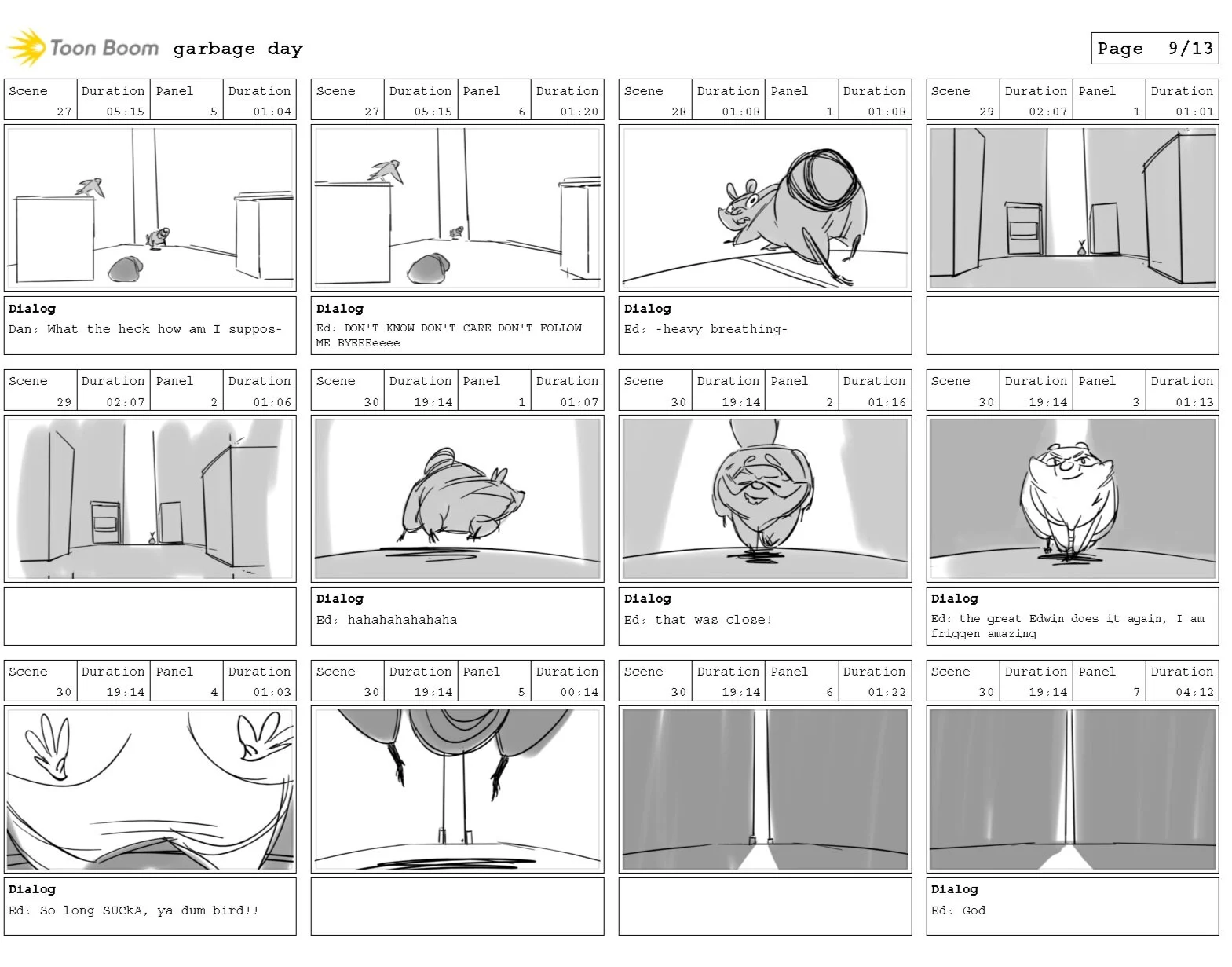 Toon Boom garbage day

Page 9/13

| Scene | Duration | Panel | Duration |
|---|---|---|---|
| 27 | 05:15 | 5 | 01:04 |

Dialog
Dan: What the heck how am I suppos-

| Scene | Duration | Panel | Duration |
|---|---|---|---|
| 27 | 05:15 | 6 | 01:20 |

Dialog
Ed: DON'T KNOW DON'T CARE DON'T FOLLOW ME BYEEEeeee

| Scene | Duration | Panel | Duration |
|---|---|---|---|
| 28 | 01:08 | 1 | 01:08 |

Dialog
Ed: -heavy breathing-

| Scene | Duration | Panel | Duration |
|---|---|---|---|
| 29 | 02:07 | 1 | 01:01 |

| Scene | Duration | Panel | Duration |
|---|---|---|---|
| 29 | 02:07 | 2 | 01:06 |

| Scene | Duration | Panel | Duration |
|---|---|---|---|
| 30 | 19:14 | 1 | 01:07 |

Dialog
Ed: hahahahahahaha

| Scene | Duration | Panel | Duration |
|---|---|---|---|
| 30 | 19:14 | 2 | 01:16 |

Dialog
Ed: that was close!

| Scene | Duration | Panel | Duration |
|---|---|---|---|
| 30 | 19:14 | 3 | 01:13 |

Dialog
Ed: the great Edwin does it again, I am friggen amazing

| Scene | Duration | Panel | Duration |
|---|---|---|---|
| 30 | 19:14 | 4 | 01:03 |

Dialog
Ed: So long SUCkA, ya dum bird!!

| Scene | Duration | Panel | Duration |
|---|---|---|---|
| 30 | 19:14 | 5 | 00:14 |

| Scene | Duration | Panel | Duration |
|---|---|---|---|
| 30 | 19:14 | 6 | 01:22 |

| Scene | Duration | Panel | Duration |
|---|---|---|---|
| 30 | 19:14 | 7 | 04:12 |

Dialog
Ed: God