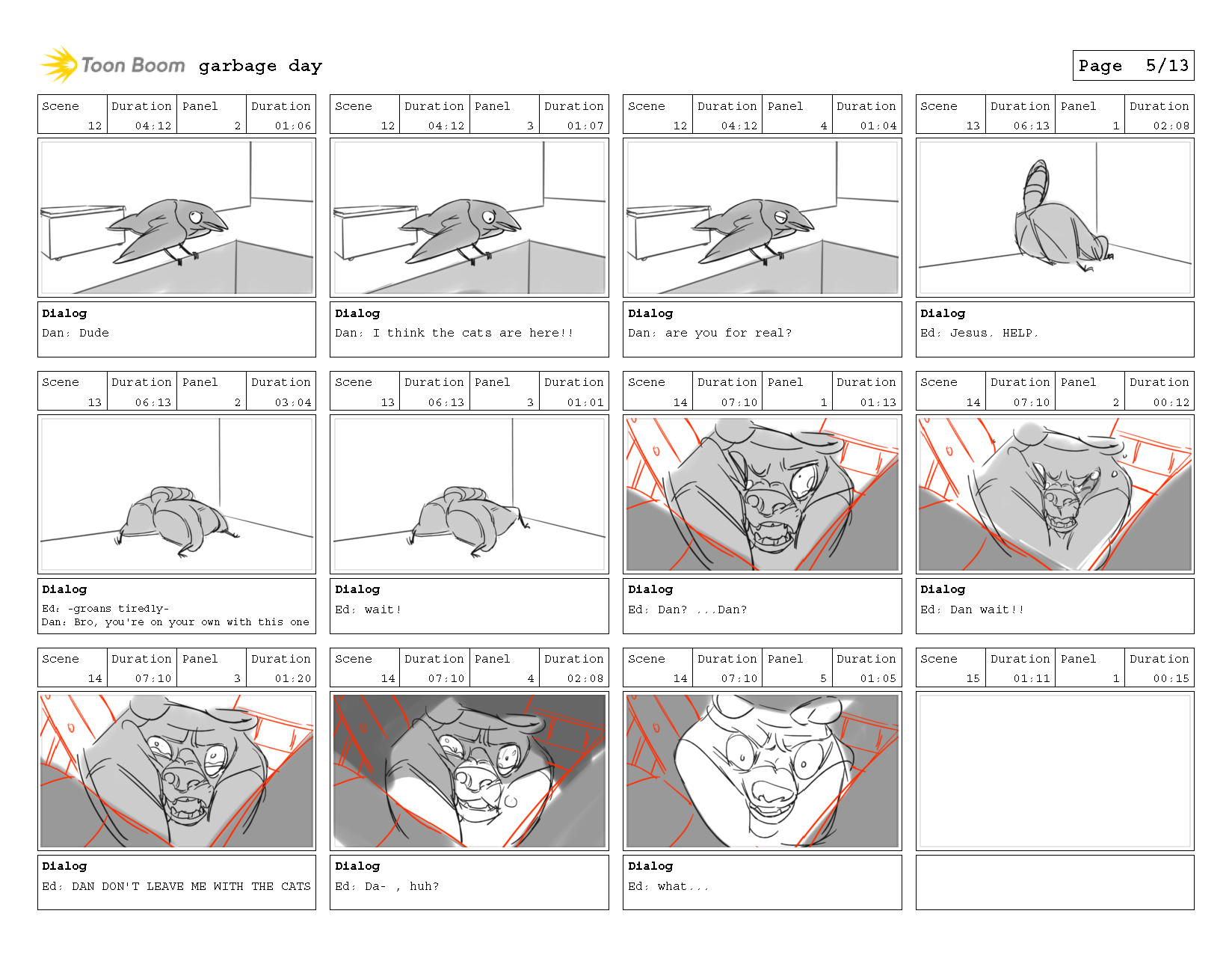 Toon Boom garbage day

Page 5/13

| Scene | Duration | Panel | Duration |
|---|---|---|---|
| 12 | 04:12 | 2 | 01:06 |

Dialog
Dan: Dude

| Scene | Duration | Panel | Duration |
|---|---|---|---|
| 12 | 04:12 | 3 | 01:07 |

Dialog
Dan: I think the cats are here!!

| Scene | Duration | Panel | Duration |
|---|---|---|---|
| 12 | 04:12 | 4 | 01:04 |

Dialog
Dan: are you for real?

| Scene | Duration | Panel | Duration |
|---|---|---|---|
| 13 | 06:13 | 1 | 02:08 |

Dialog
Ed: Jesus. HELP.

| Scene | Duration | Panel | Duration |
|---|---|---|---|
| 13 | 06:13 | 2 | 03:04 |

Dialog
Ed: -groans tiredly-
Dan: Bro, you're on your own with this one

| Scene | Duration | Panel | Duration |
|---|---|---|---|
| 13 | 06:13 | 3 | 01:01 |

Dialog
Ed: wait!

| Scene | Duration | Panel | Duration |
|---|---|---|---|
| 14 | 07:10 | 1 | 01:13 |

Dialog
Ed: Dan? ...Dan?

| Scene | Duration | Panel | Duration |
|---|---|---|---|
| 14 | 07:10 | 2 | 00:12 |

Dialog
Ed: Dan wait!!

| Scene | Duration | Panel | Duration |
|---|---|---|---|
| 14 | 07:10 | 3 | 01:20 |

Dialog
Ed: DAN DON'T LEAVE ME WITH THE CATS

| Scene | Duration | Panel | Duration |
|---|---|---|---|
| 14 | 07:10 | 4 | 02:08 |

Dialog
Ed: Da- , huh?

| Scene | Duration | Panel | Duration |
|---|---|---|---|
| 14 | 07:10 | 5 | 01:05 |

Dialog
Ed: what...

| Scene | Duration | Panel | Duration |
|---|---|---|---|
| 15 | 01:11 | 1 | 00:15 |