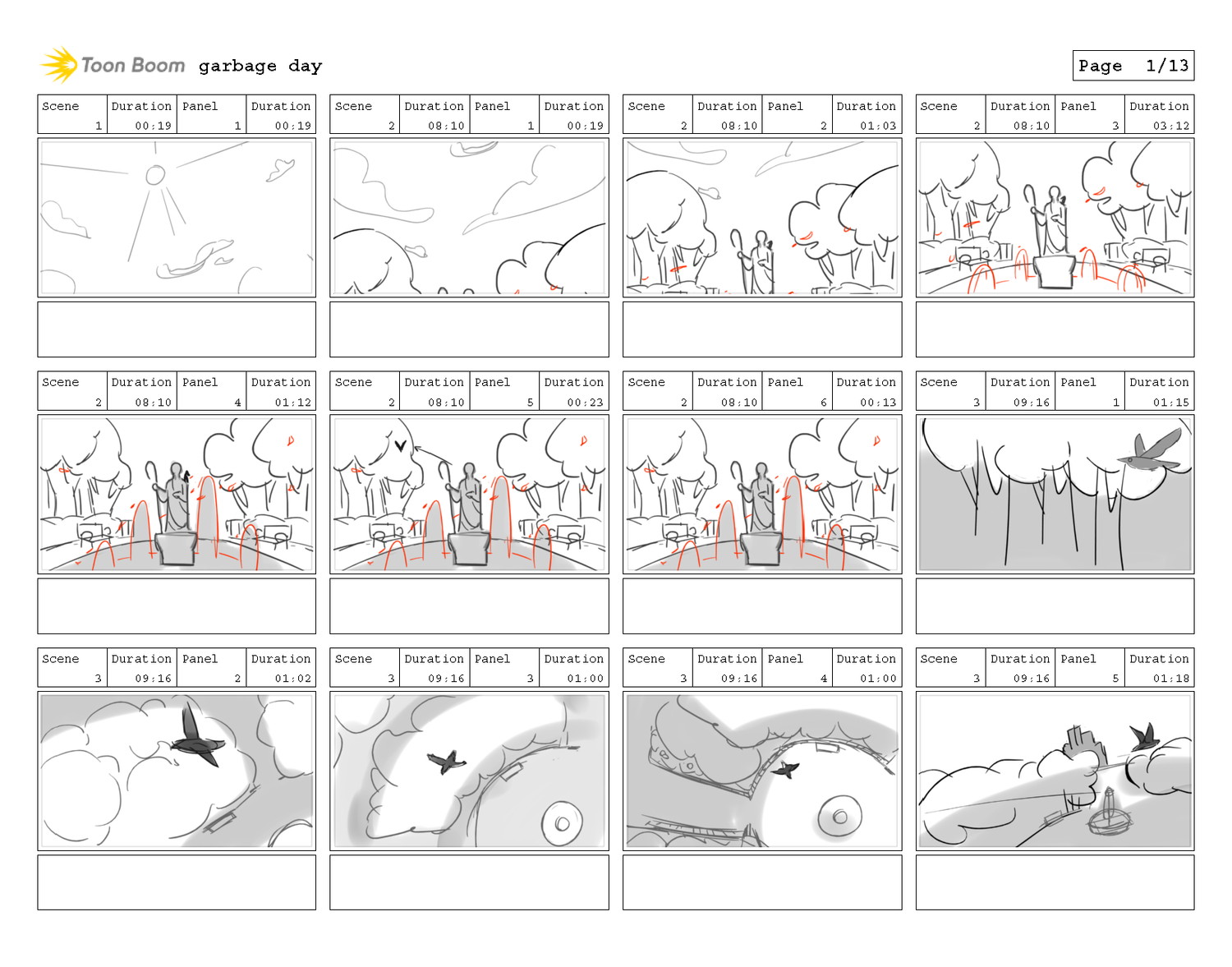 Toon Boom garbage day

Page 1/13

| Scene | Duration | Panel | Duration |
|---|---|---|---|
| 1 | 00:19 | 1 | 00:19 |

| Scene | Duration | Panel | Duration |
|---|---|---|---|
| 2 | 08:10 | 1 | 00:19 |

| Scene | Duration | Panel | Duration |
|---|---|---|---|
| 2 | 08:10 | 2 | 01:03 |

| Scene | Duration | Panel | Duration |
|---|---|---|---|
| 2 | 08:10 | 3 | 03:12 |

| Scene | Duration | Panel | Duration |
|---|---|---|---|
| 2 | 08:10 | 4 | 01:12 |

| Scene | Duration | Panel | Duration |
|---|---|---|---|
| 2 | 08:10 | 5 | 00:23 |

| Scene | Duration | Panel | Duration |
|---|---|---|---|
| 2 | 08:10 | 6 | 00:13 |

| Scene | Duration | Panel | Duration |
|---|---|---|---|
| 3 | 09:16 | 1 | 01:15 |

| Scene | Duration | Panel | Duration |
|---|---|---|---|
| 3 | 09:16 | 2 | 01:02 |

| Scene | Duration | Panel | Duration |
|---|---|---|---|
| 3 | 09:16 | 3 | 01:00 |

| Scene | Duration | Panel | Duration |
|---|---|---|---|
| 3 | 09:16 | 4 | 01:00 |

| Scene | Duration | Panel | Duration |
|---|---|---|---|
| 3 | 09:16 | 5 | 01:18 |