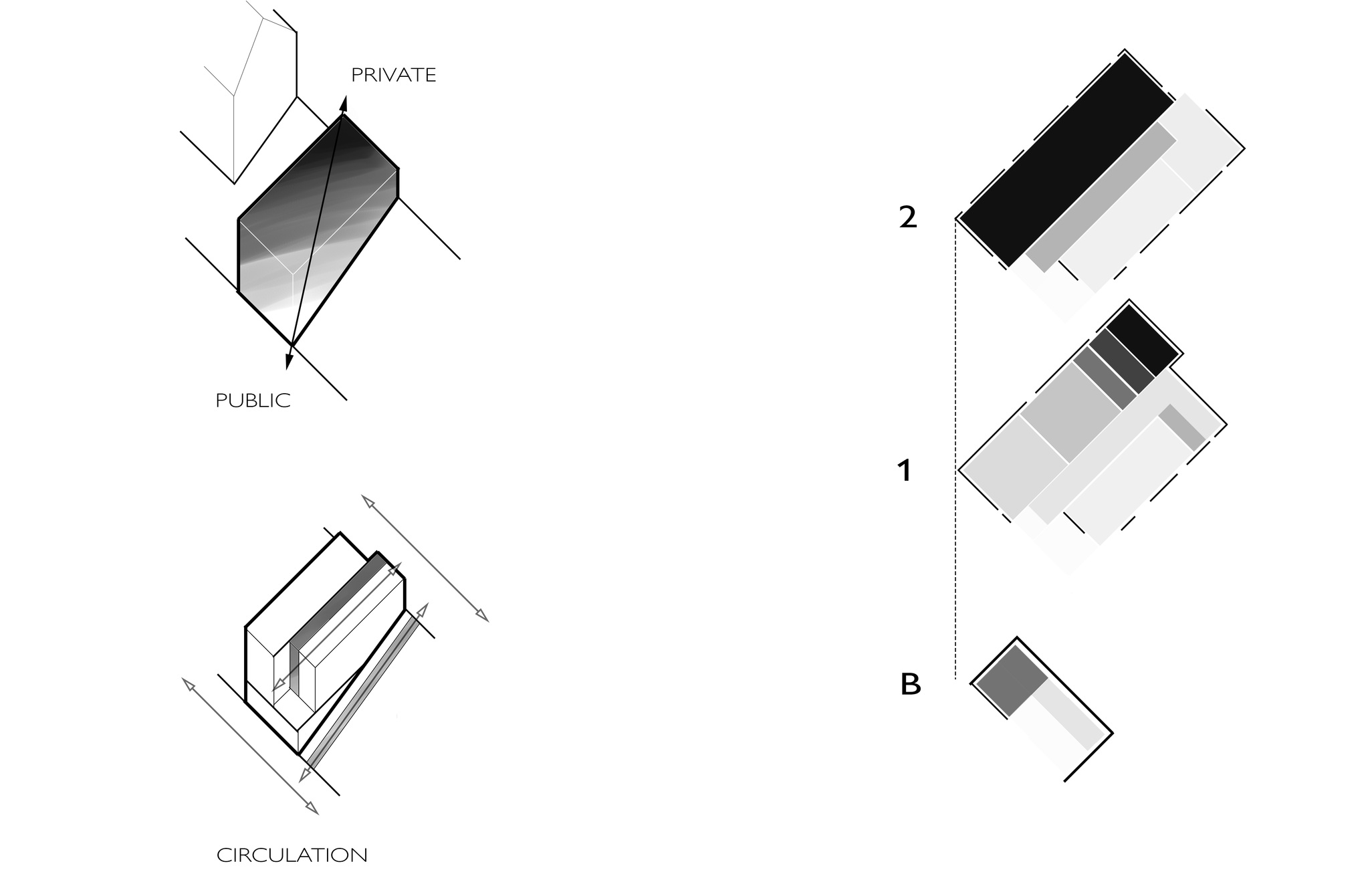 PRIVATE

PUBLIC

CIRCULATION

2

1

B