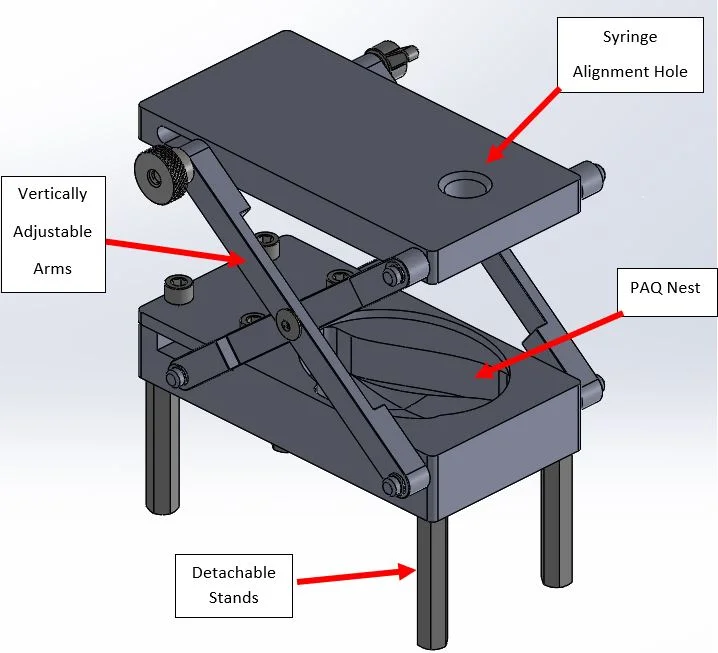 Syringe Alignment Hole

Vertically Adjustable Arms

PAQ Nest

Detachable Stands