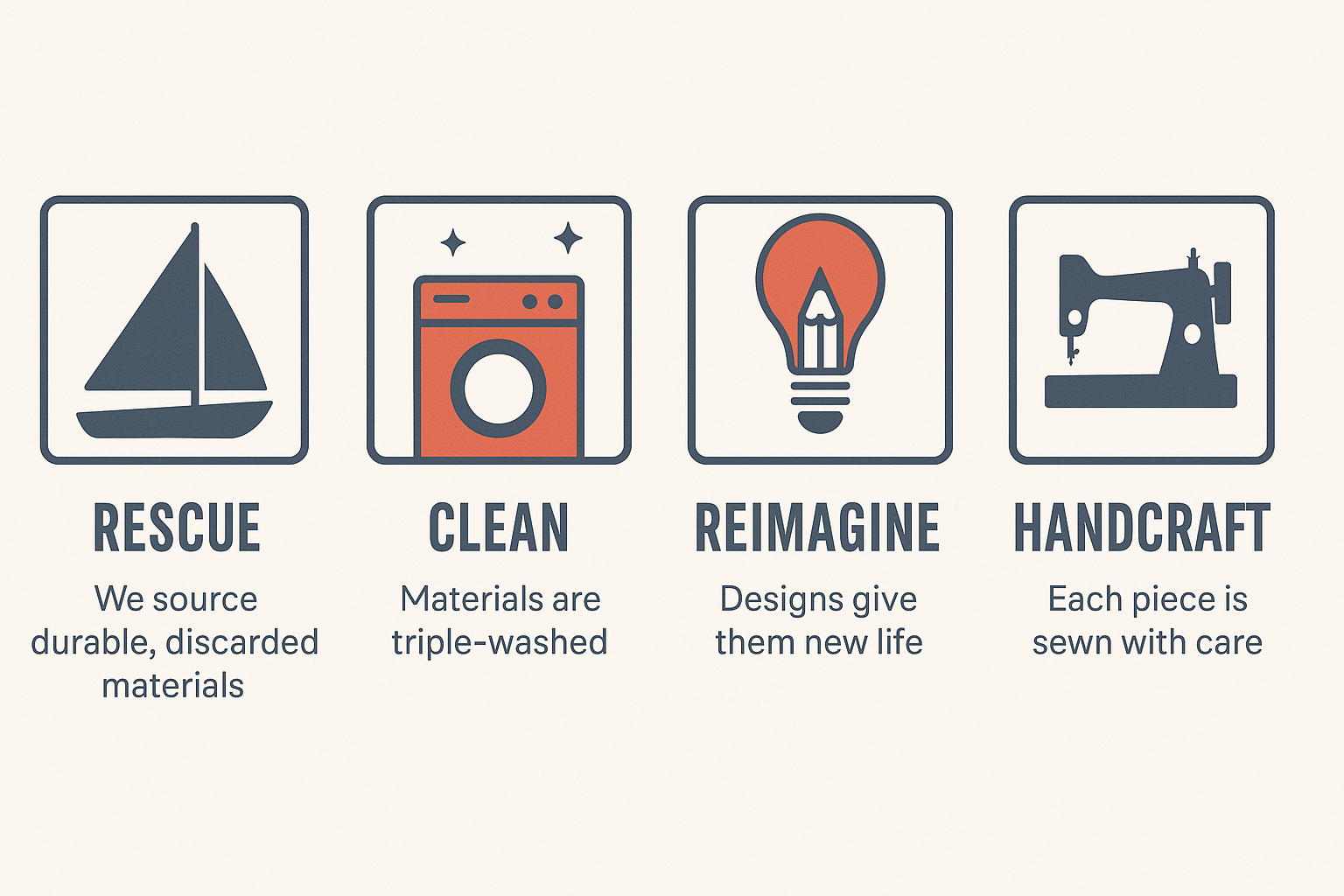 RESCUE

We source durable, discarded materials

CLEAN

Materials are triple-washed

REIMAGINE

Designs give them new life

HANDCRAFT

Each piece is sewn with care