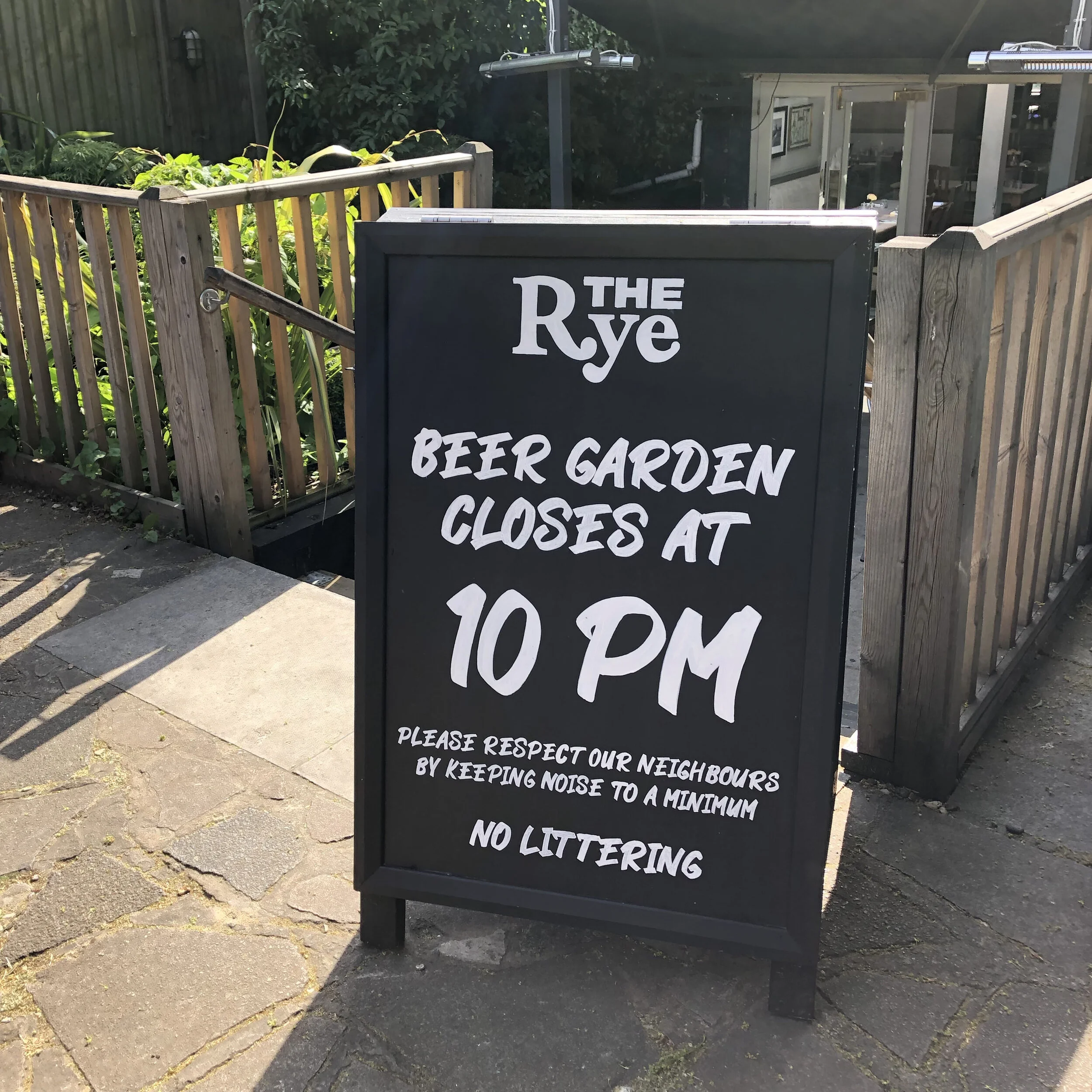 THE Rye

BEER GARDEN CLOSES AT

10 PM

PLEASE RESPECT OUR NEIGHBOURS BY KEEPING NOISE TO A MINIMUM

NO LITTERING