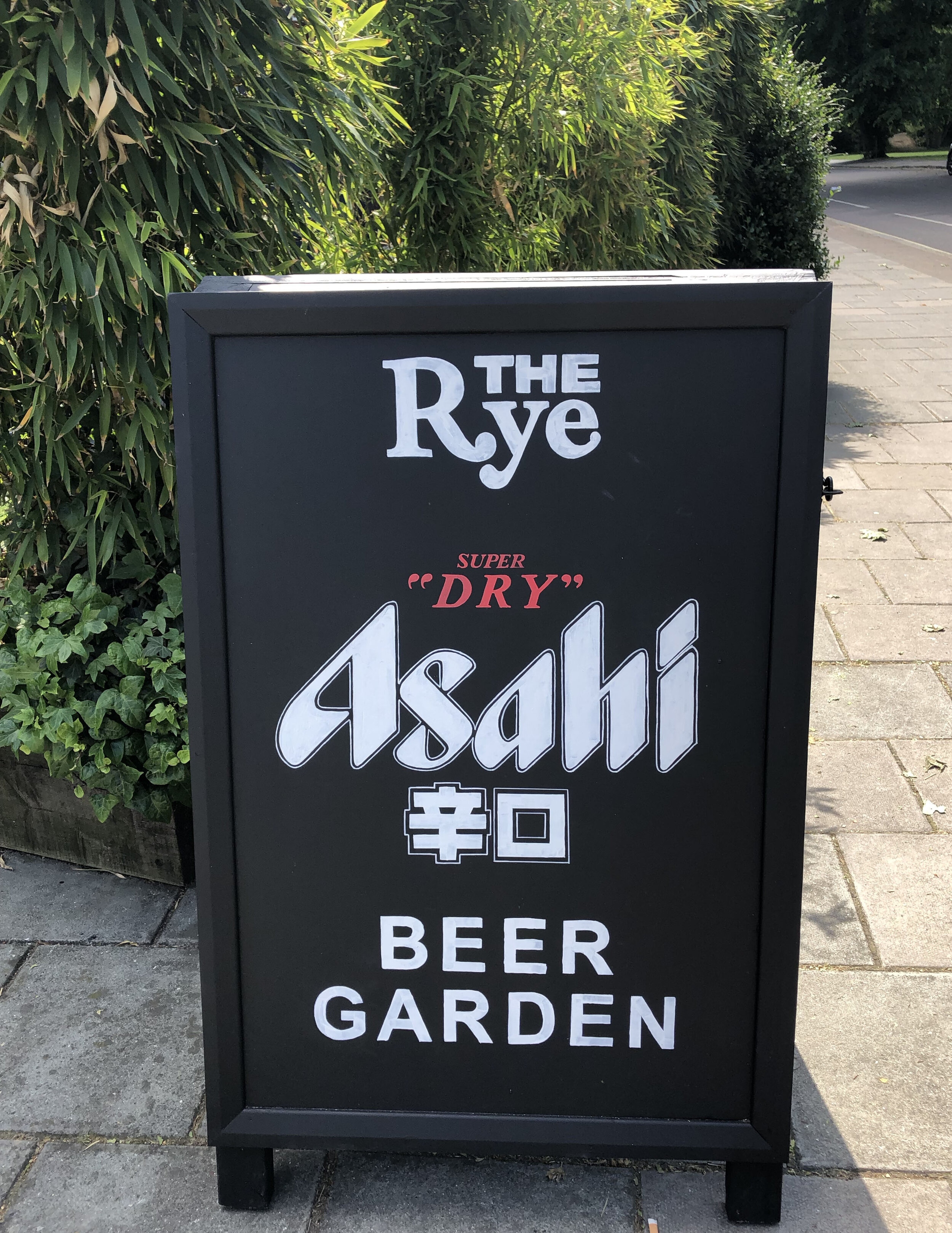 THE Rye

SUPER "DRY"

Asahi

辛口

BEER GARDEN