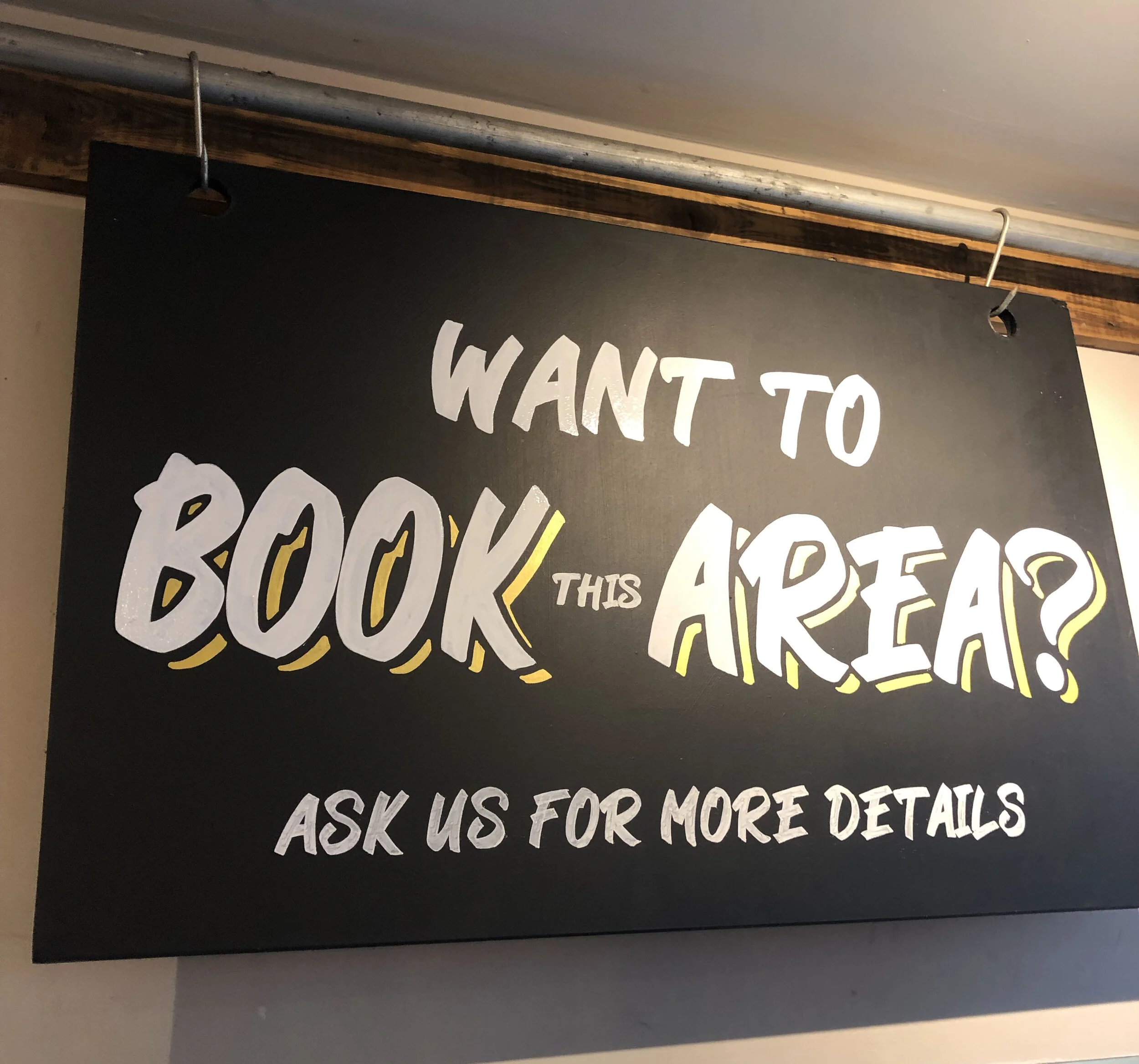 WANT TO
BOOK THIS AREA?

ASK US FOR MORE DETAILS