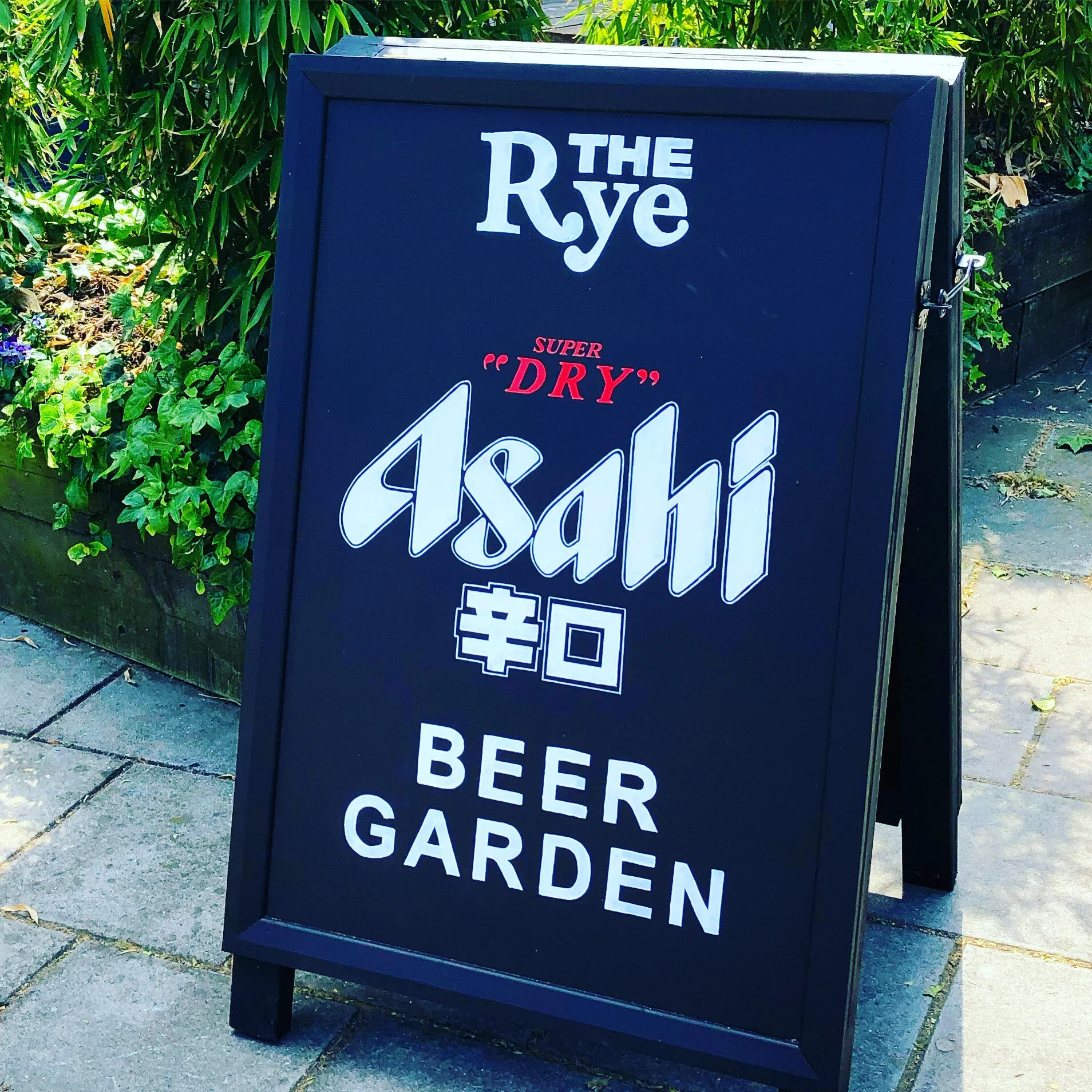 THE Rye

SUPER "DRY"

Asahi

辛口

BEER GARDEN