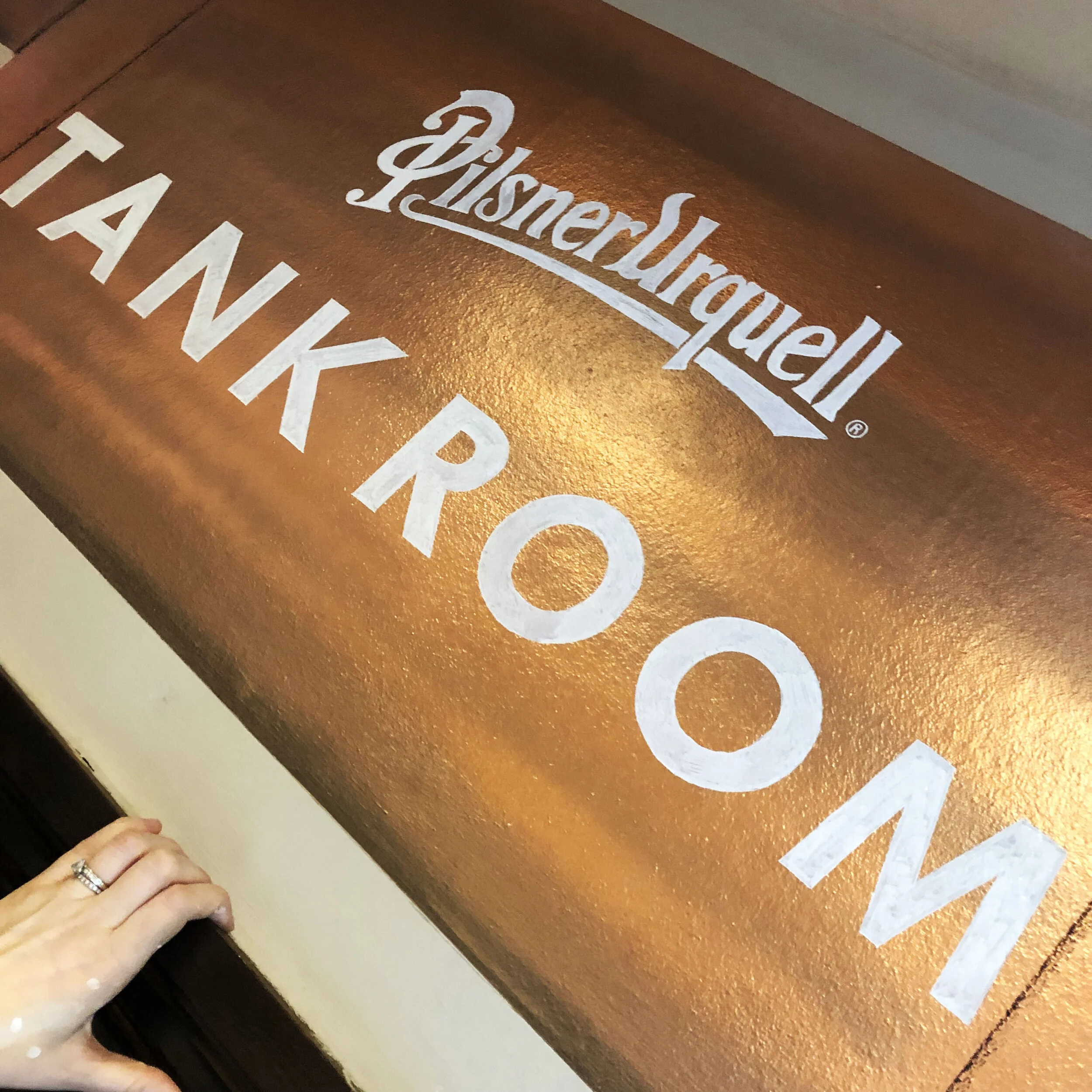 Pilsner Urquell®

TANK ROOM