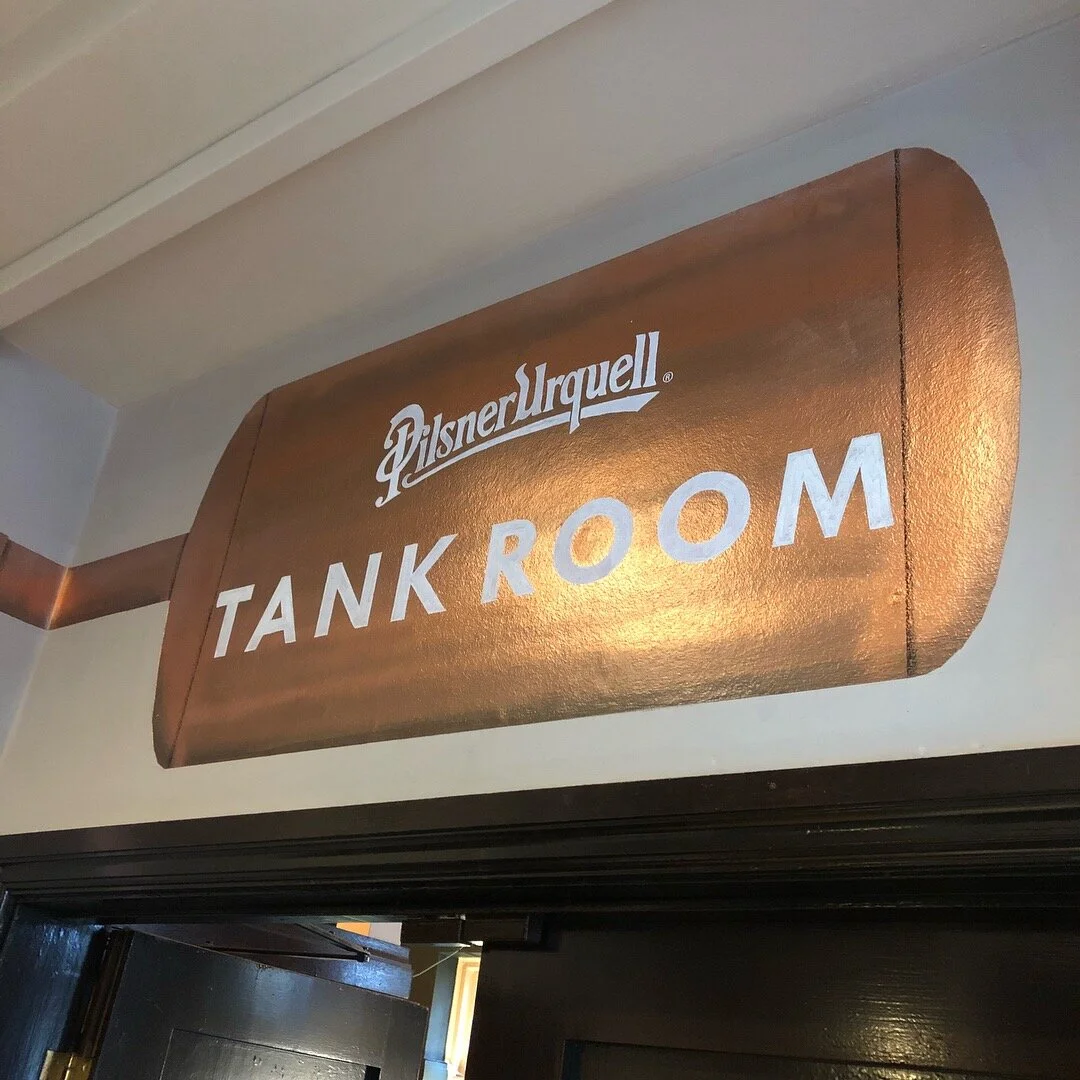 Pilsner Urquell®
TANK ROOM