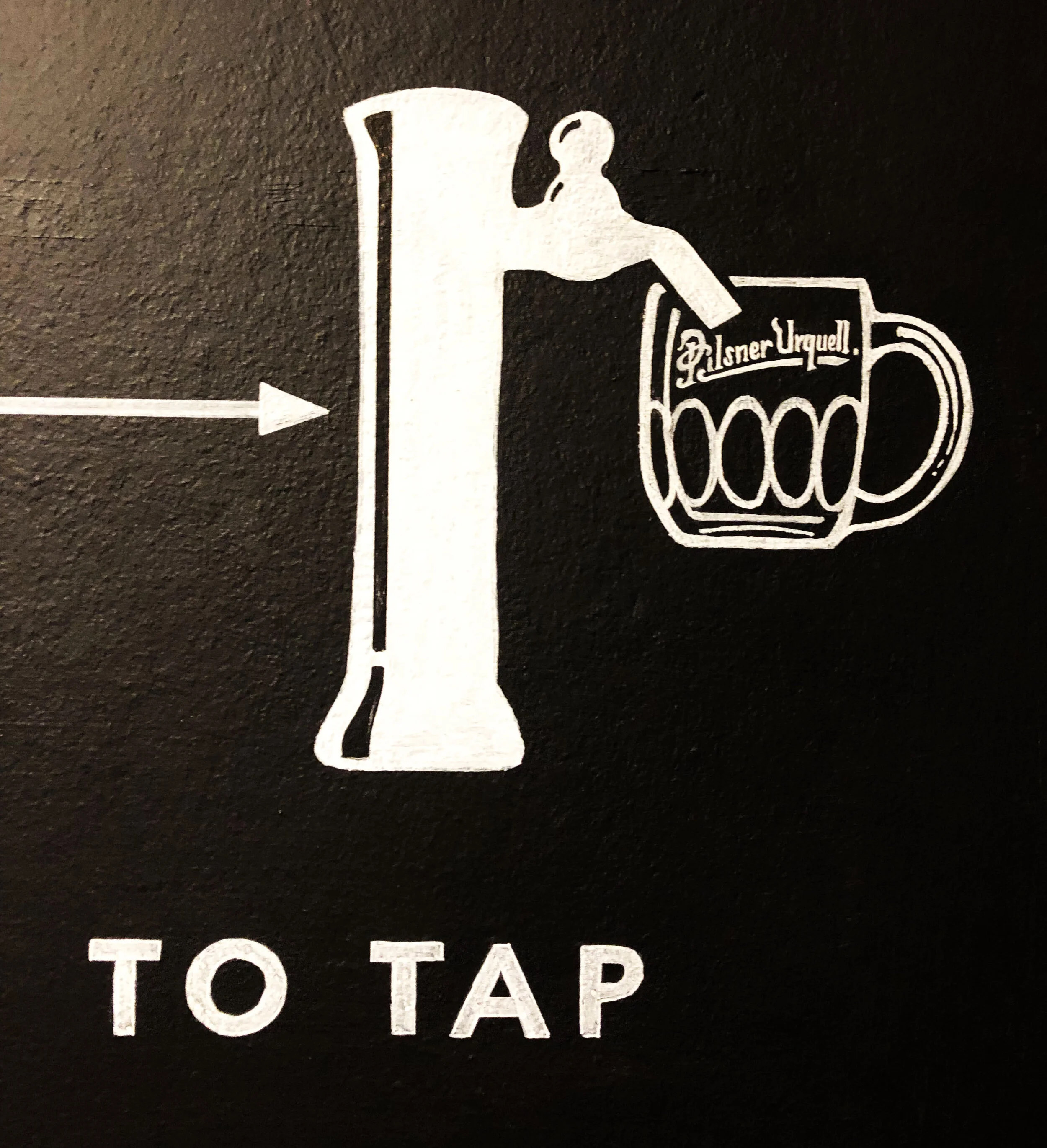 Pilsner Urquell.

TO TAP