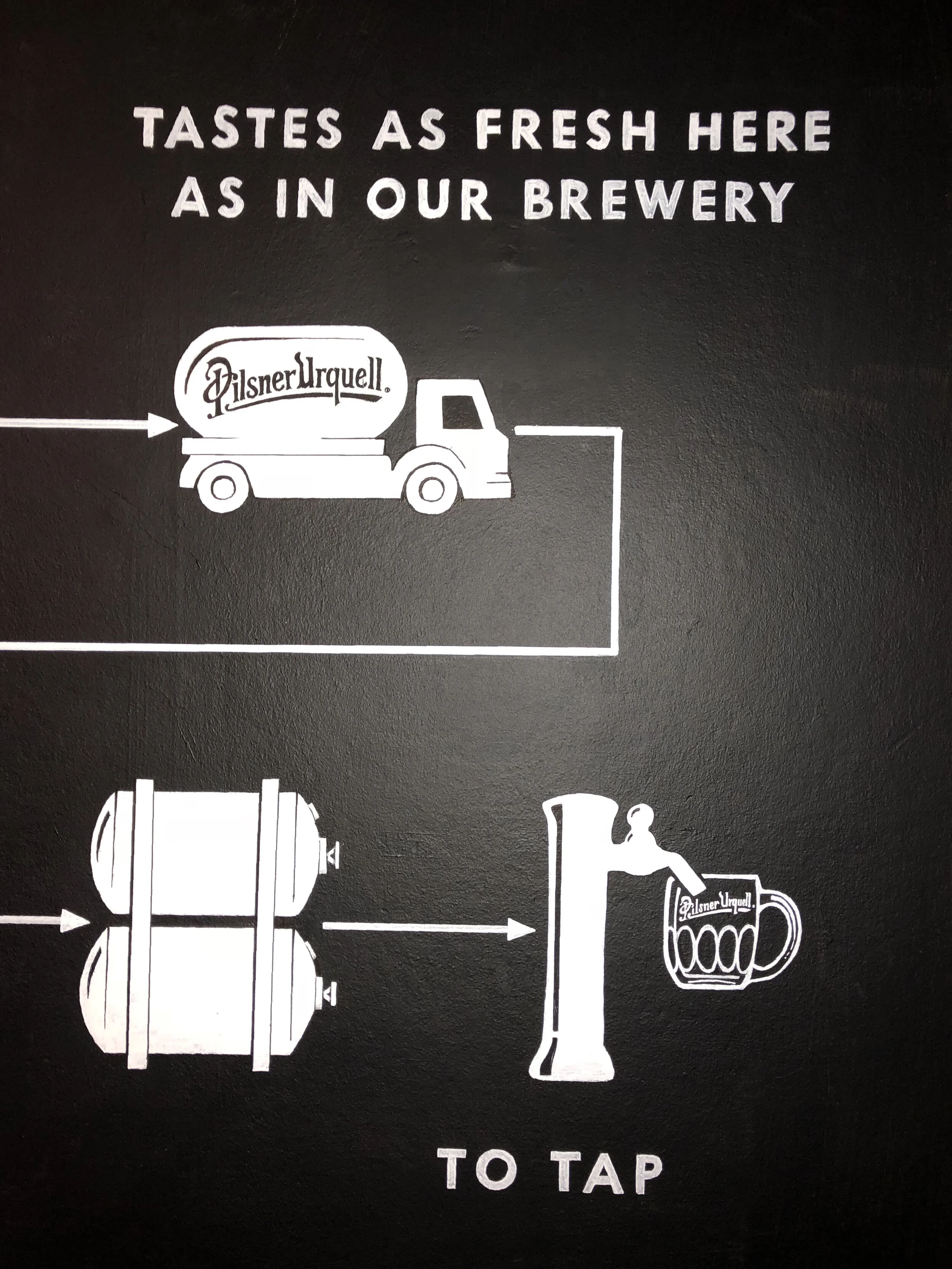 TASTES AS FRESH HERE AS IN OUR BREWERY

Pilsner Urquell

Pilsner Urquell

TO TAP