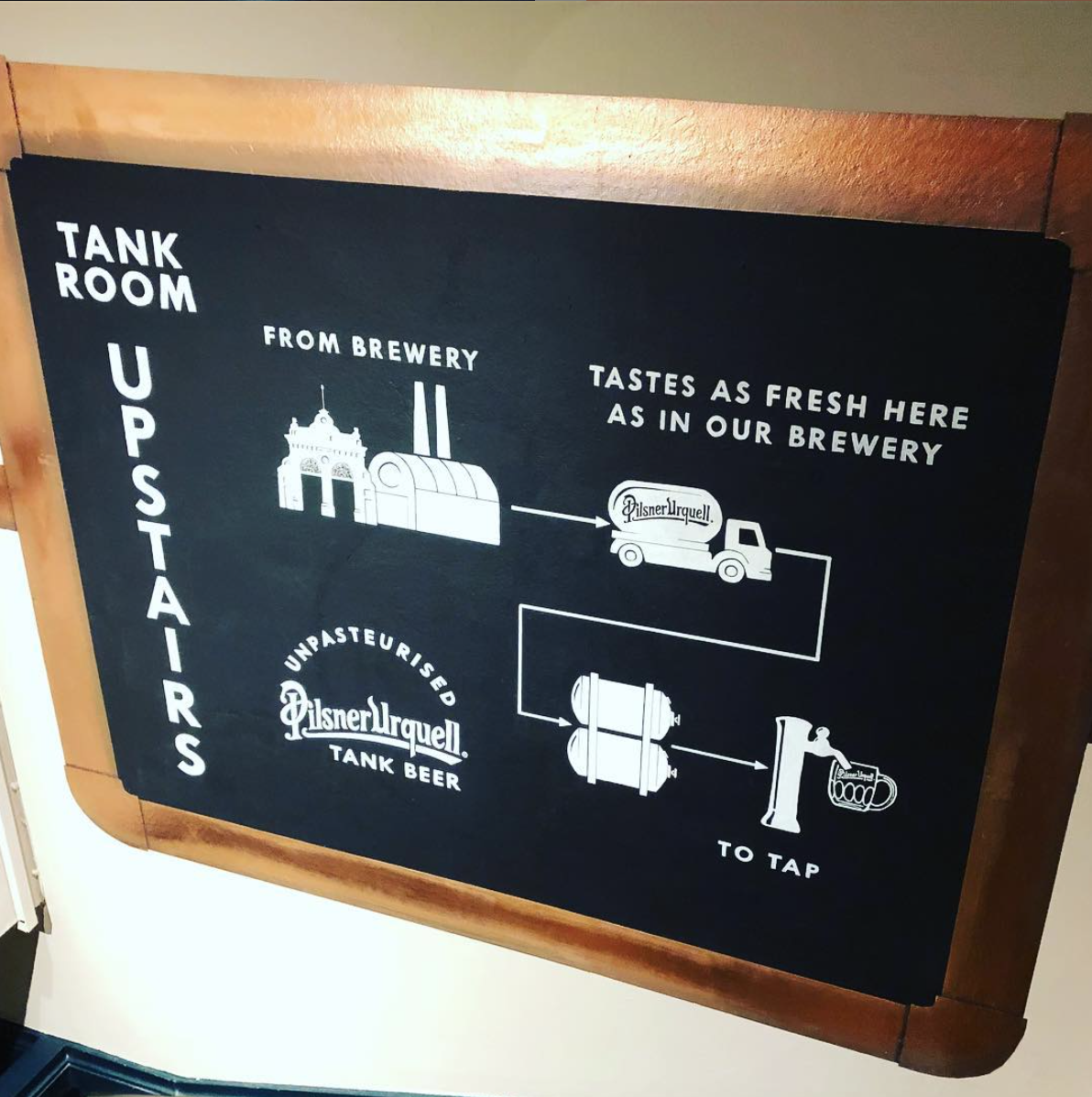 TANK ROOM

UPSTAIRS

FROM BREWERY

TASTES AS FRESH HERE AS IN OUR BREWERY

Pilsner Urquell

UNPASTEURISED
Pilsner Urquell
TANK BEER

Pilsner Urquell

TO TAP