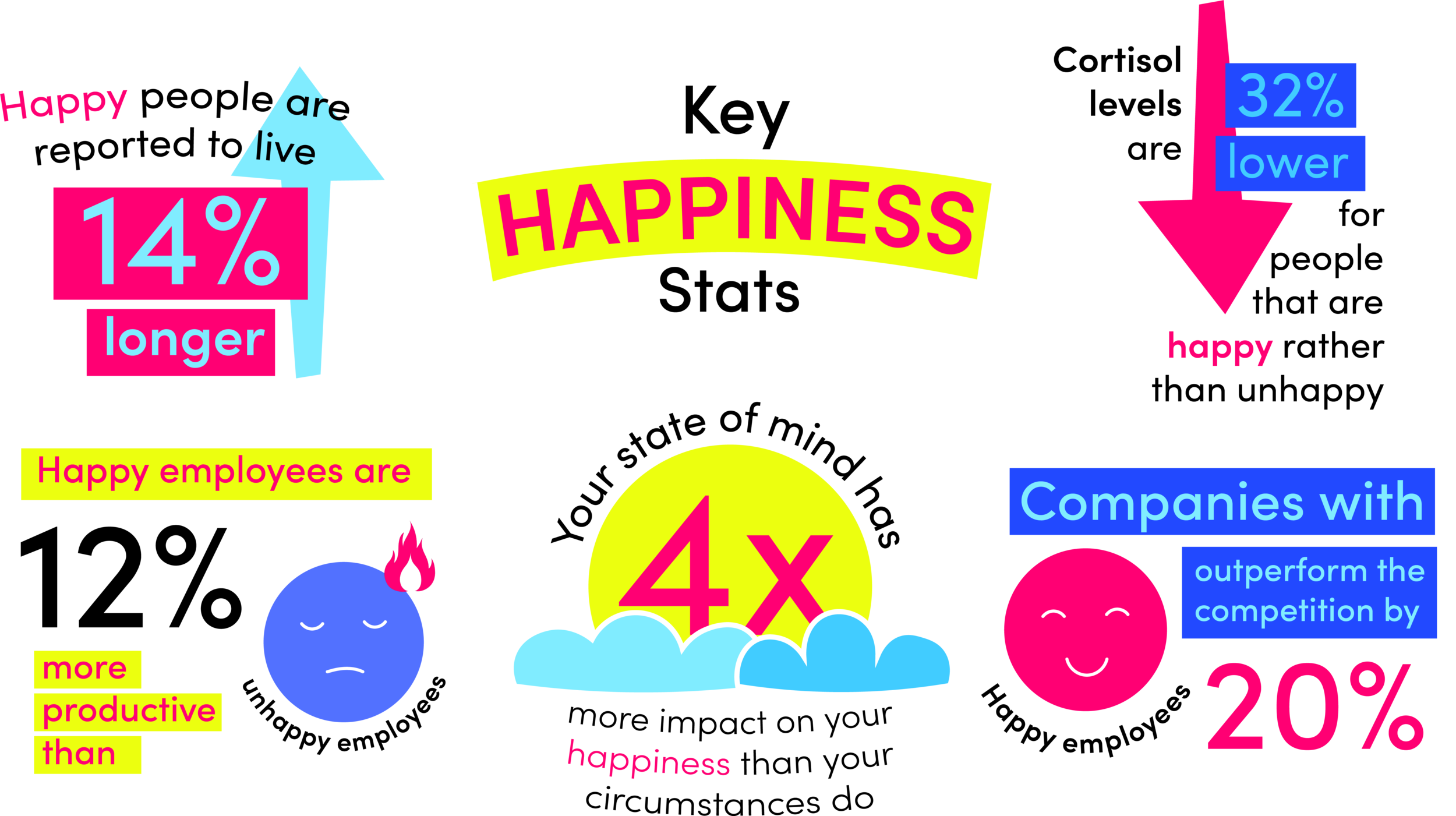 Happy people are reported to live
14%
longer

Key
HAPPINESS
Stats

Cortisol levels are
32%
lower
for people that are happy rather than unhappy

Happy employees are
12%
more productive than
unhappy employees

Your state of mind has
4x
more impact on your happiness than your circumstances do

Companies with
Happy employees
outperform the competition by
20%