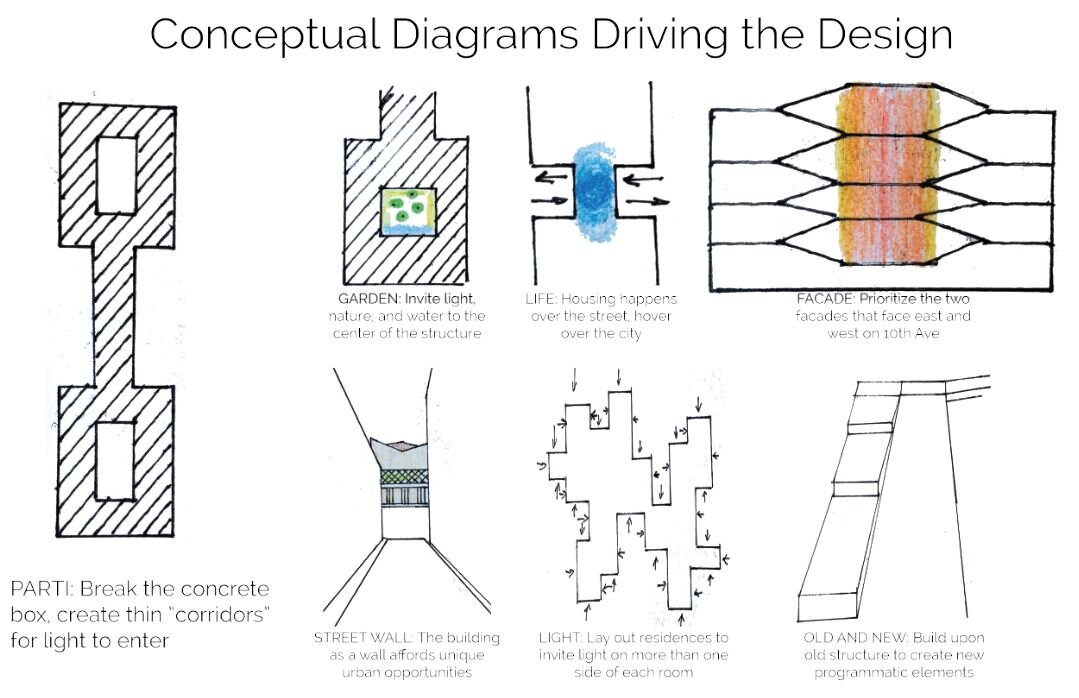 Conceptual Diagrams Driving the Design

GARDEN: Invite light, nature, and water to the center of the structure

LIFE: Housing happens over the street, hover over the city

FACADE: Prioritize the two facades that face east and west on 10th Ave

PARTI: Break the concrete box, create thin "corridors" for light to enter

STREET WALL: The building as a wall affords unique urban opportunities

LIGHT: Lay out residences to invite light on more than one side of each room

OLD AND NEW: Build upon old structure to create new programmatic elements